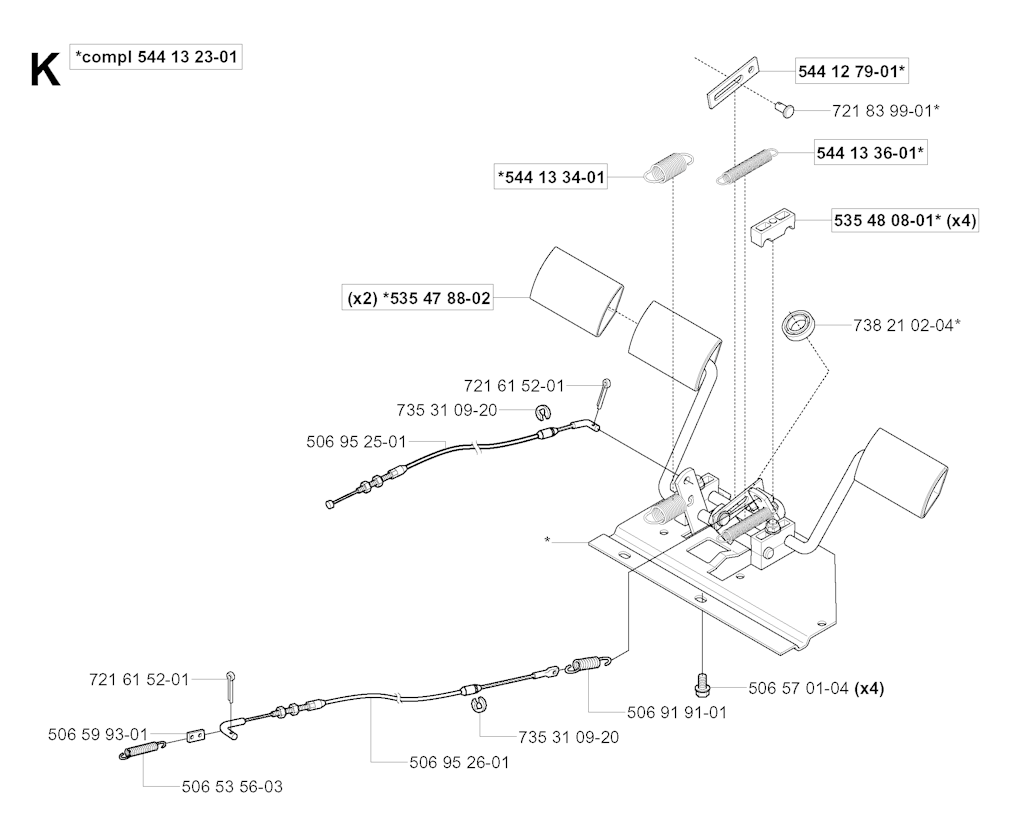 K

*compl 544 13 23-01

544 12 79-01*

721 83 99-01*

*544 13 34-01

544 13 36-01*

535 48 08-01* (x4)

(x2) *535 47 88-02

738 21 02-04*

721 61 52-01

735 31 09-20

506 95 25-01

*

721 61 52-01

506 59 93-01

506 53 56-03

506 95 26-01

735 31 09-20

506 91 91-01

506 57 01-04 (x4)