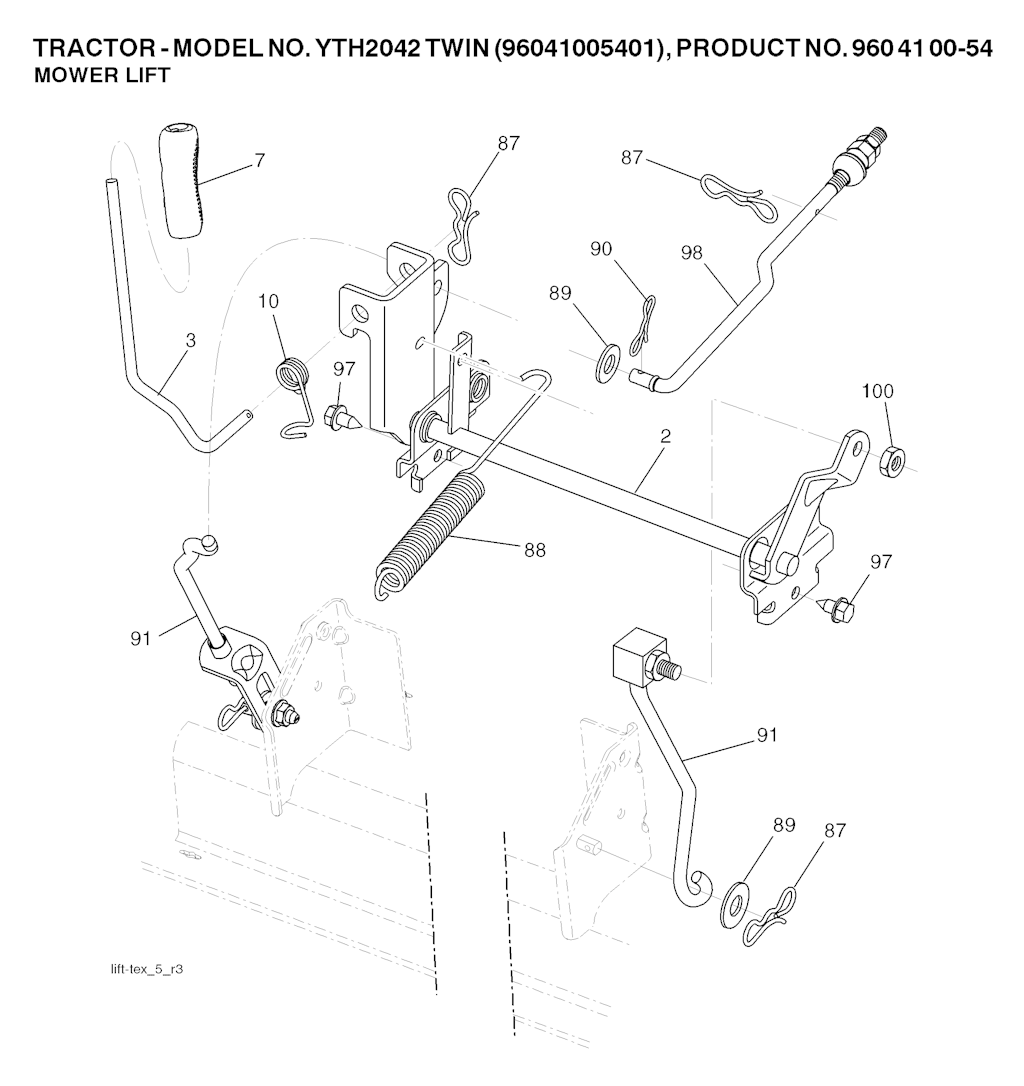 TRACTOR - MODEL NO. YTH2042 TWIN (96041005401), PRODUCT NO. 960 41 00-54
MOWER LIFT

7
87
87
90
98
89
10
3
97
100
2
88
97
91
91
89
87

lift-tex_5_r3