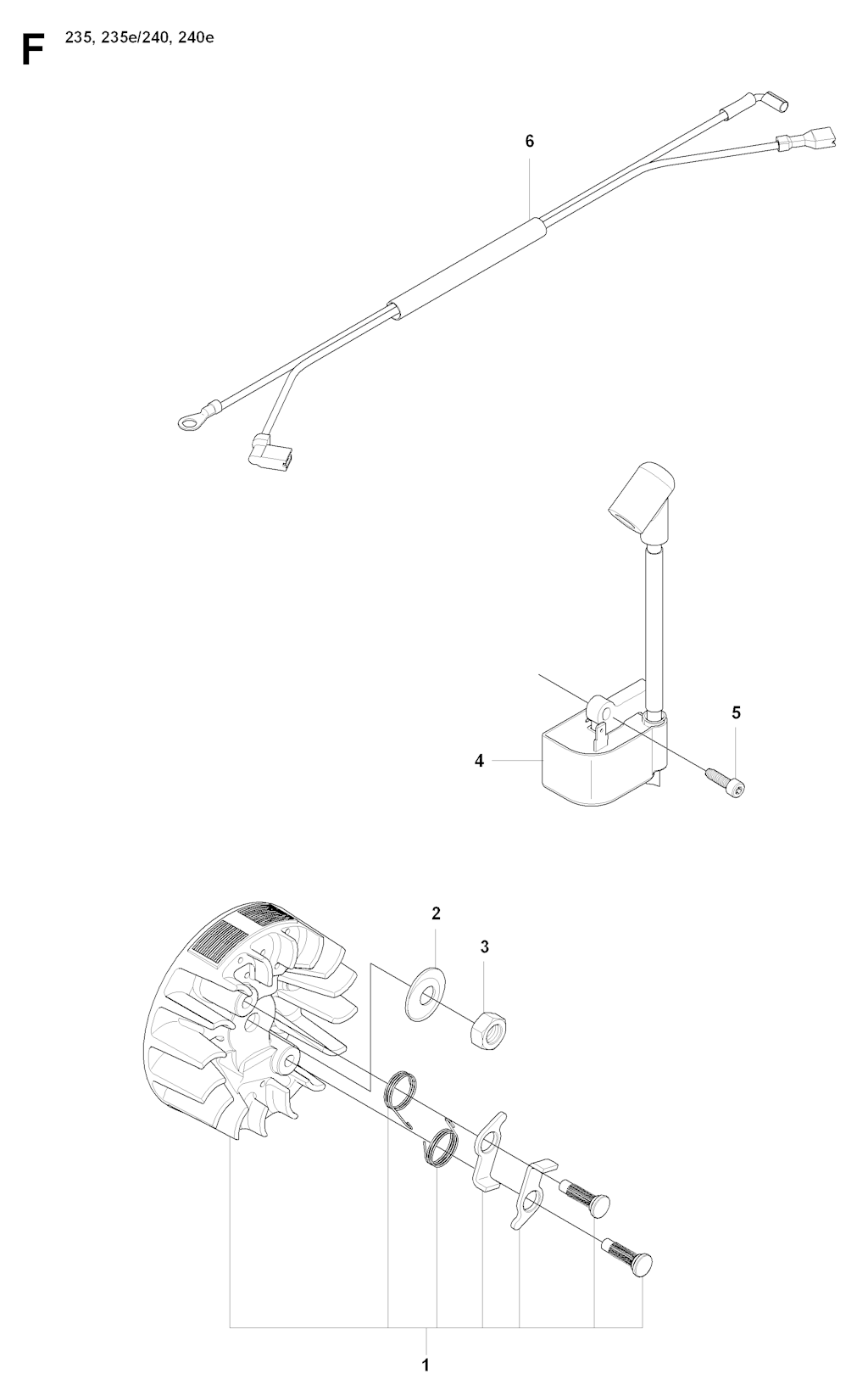 F 235, 235e/240, 240e

6

5

4

2

3

1