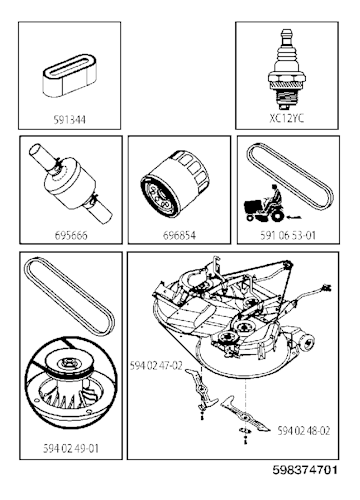 591344

XC12YC

695666

696854

591 06 53-01

594 02 47-02

594 02 48-02

594 02 49-01

598374701