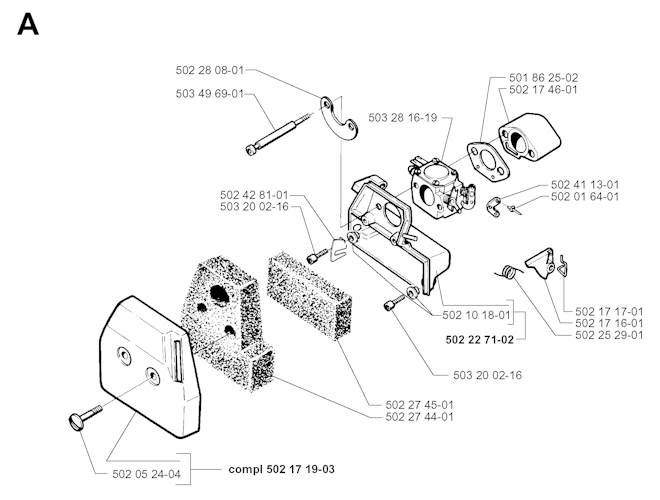 A

502 28 08-01
503 49 69-01
503 28 16-19
501 86 25-02
502 17 46-01
502 42 81-01
503 20 02-16
502 41 13-01
502 01 64-01
502 10 18-01
502 22 71-02
502 17 17-01
502 17 16-01
502 25 29-01
503 20 02-16
502 27 45-01
502 27 44-01
502 05 24-04
compl 502 17 19-03