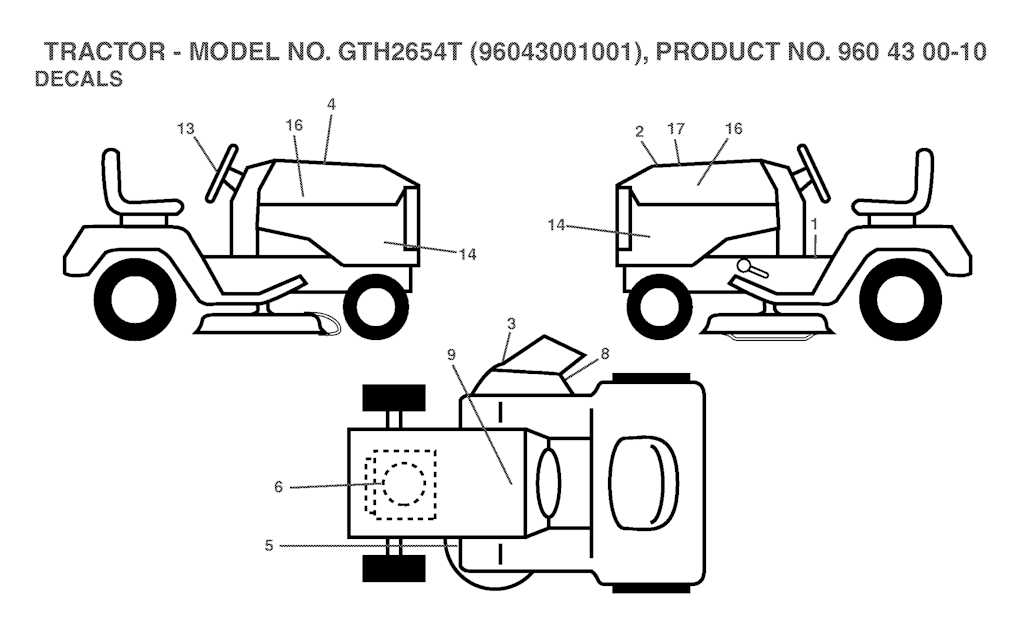 TRACTOR - MODEL NO. GTH2654T (96043001001), PRODUCT NO. 960 43 00-10
DECALS

13
16
4
14

2
17
16
14
1

3
9
8
6
5