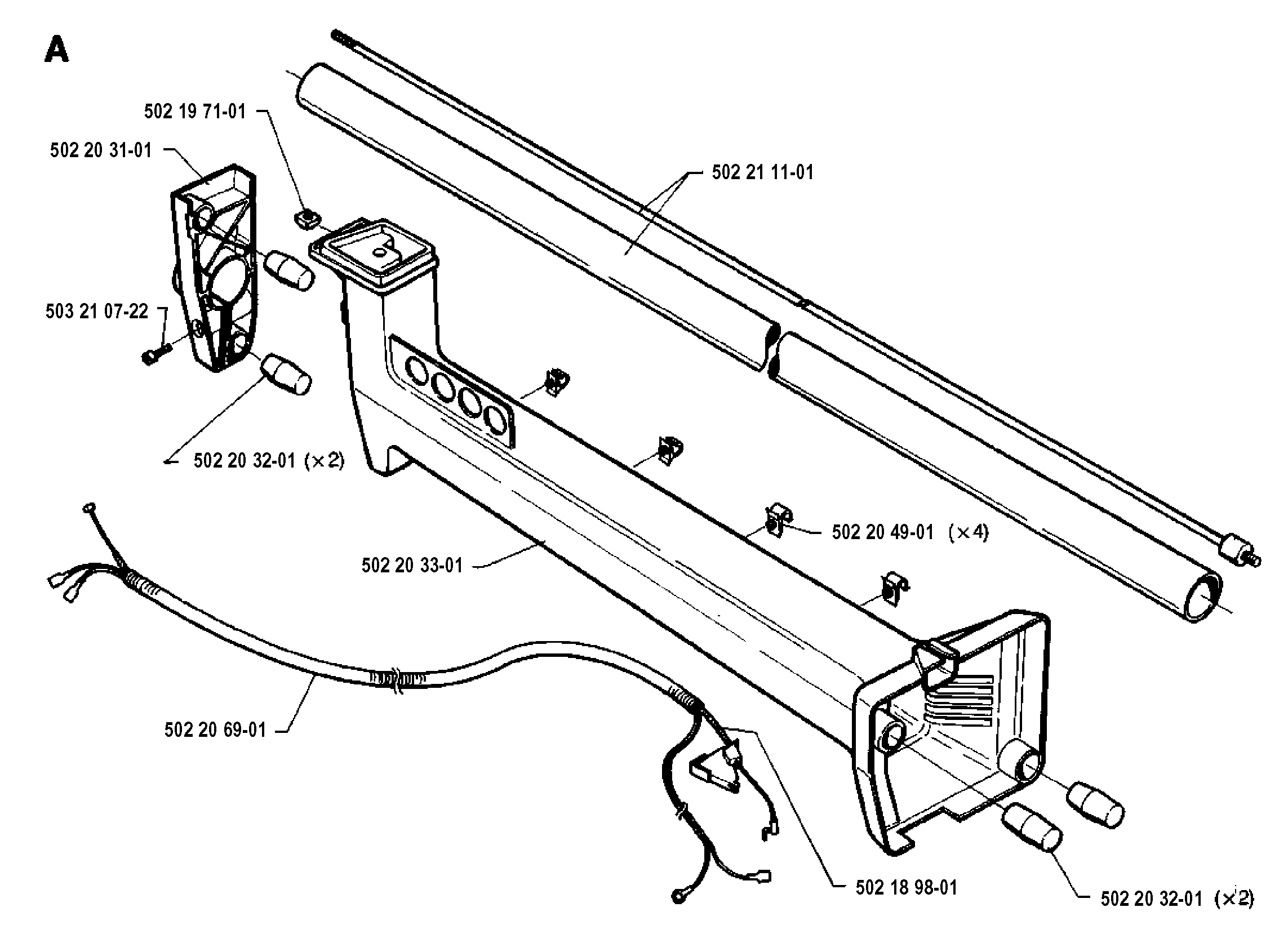 A

502 19 71-01

502 20 31-01

502 21 11-01

503 21 07-22

502 20 32-01 (×2)

502 20 49-01 (×4)

502 20 33-01

502 20 69-01

502 18 98-01

502 20 32-01 (×2)