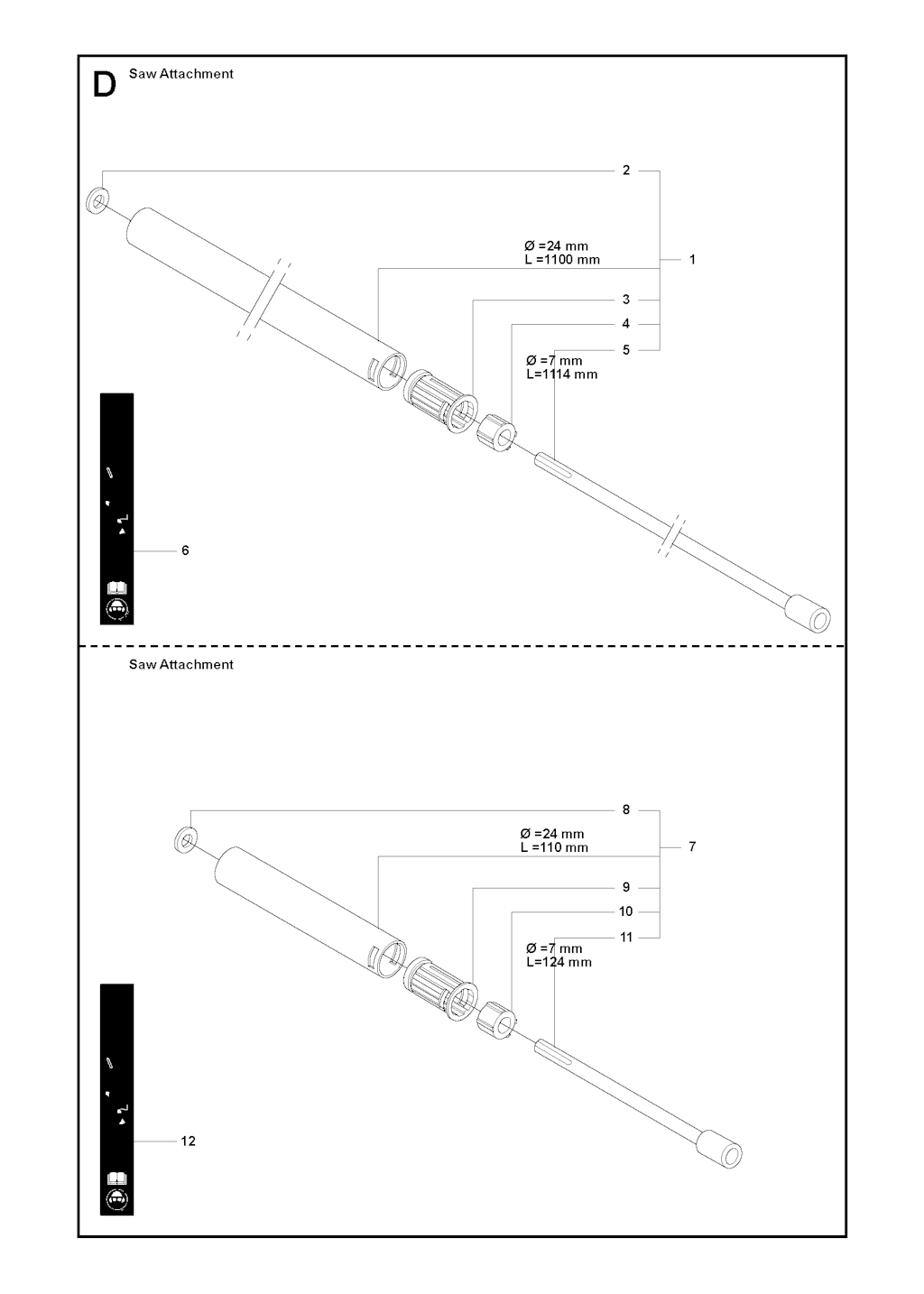 D Saw Attachment

2

Ø =24 mm
L =1100 mm

1

3

4

5

Ø =7 mm
L=1114 mm

6

Saw Attachment

8

Ø =24 mm
L =110 mm

7

9

10

11

Ø =7 mm
L=124 mm

12