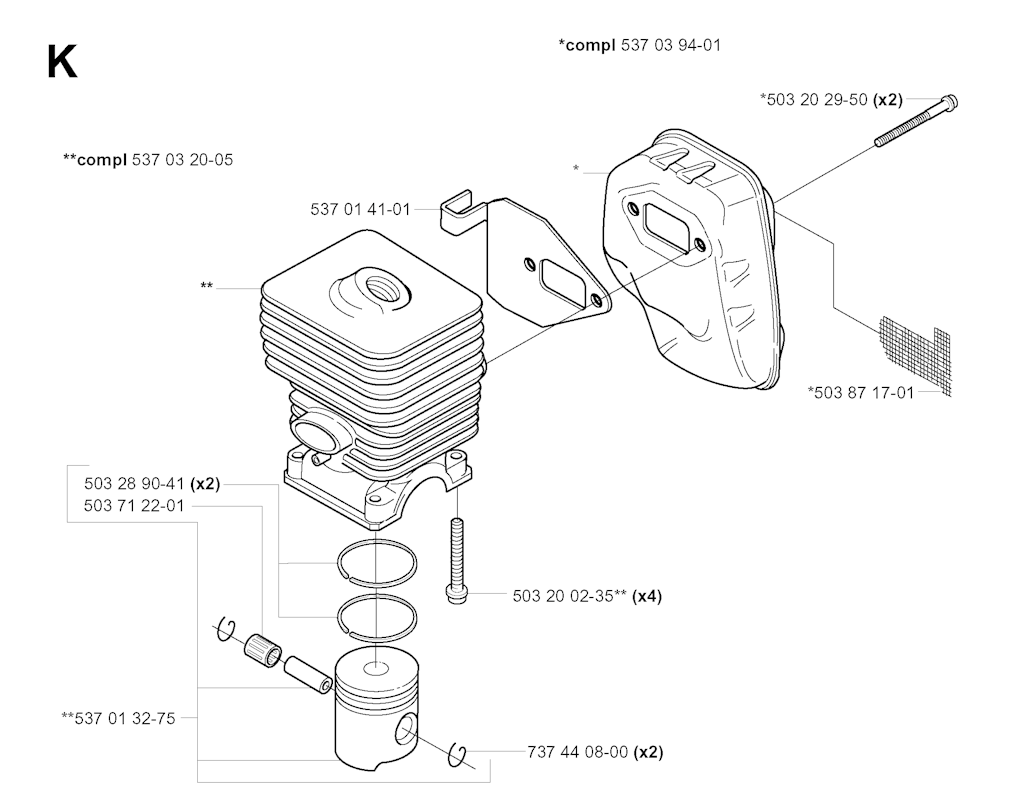 K

*compl 537 03 94-01

*503 20 29-50 (x2)

**compl 537 03 20-05

*

537 01 41-01

**

*503 87 17-01

503 28 90-41 (x2)
503 71 22-01

503 20 02-35** (x4)

**537 01 32-75

737 44 08-00 (x2)