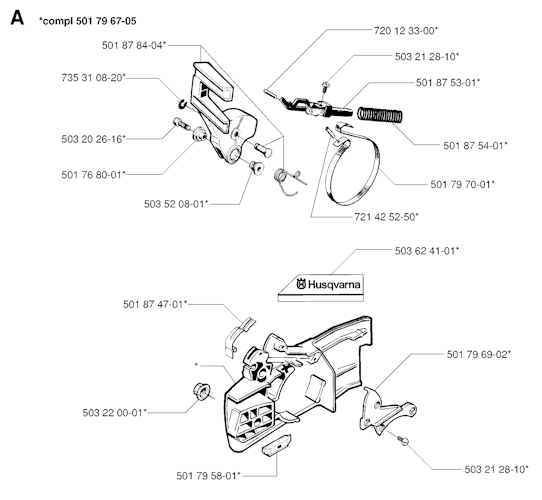 A *compl 501 79 67-05

501 87 84-04*
735 31 08-20*
503 20 26-16*
501 76 80-01*
503 52 08-01*
720 12 33-00*
503 21 28-10*
501 87 53-01*
501 87 54-01*
501 79 70-01*
721 42 52-50*

503 62 41-01*
Husqvarna
501 87 47-01*
*
503 22 00-01*
501 79 58-01*
501 79 69-02*
503 21 28-10*