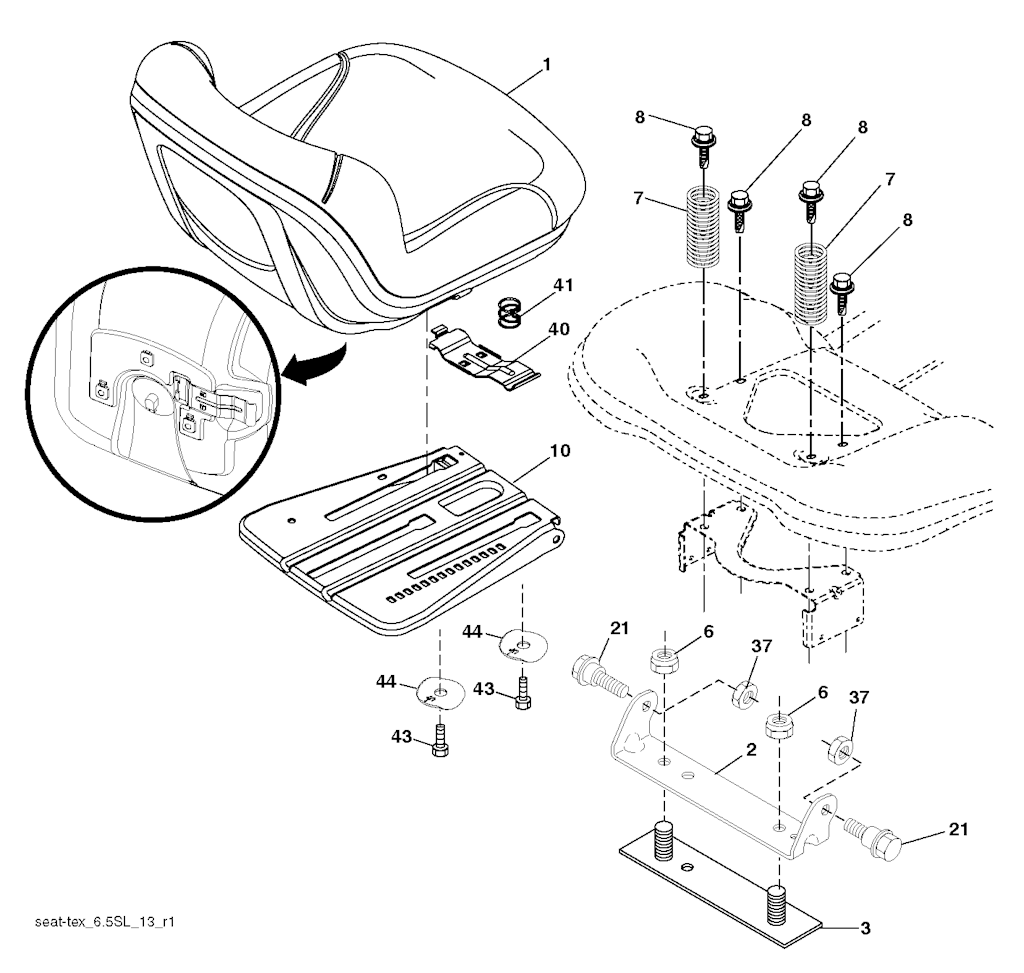 1
8
8
8
7
7
8
41
40
10
44
44
43
43
21
6
37
6
37
2
21
3
seat-tex_6.5SL_13_r1