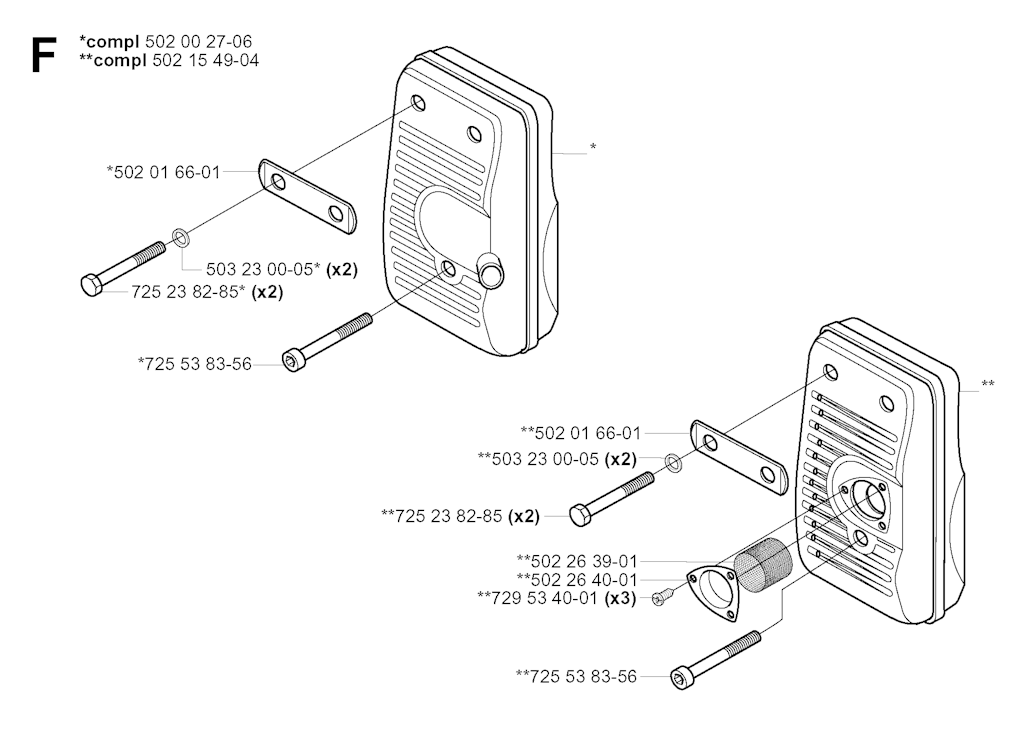 F
*compl 502 00 27-06
**compl 502 15 49-04

*

*502 01 66-01

503 23 00-05* (x2)
725 23 82-85* (x2)

*725 53 83-56

**

**502 01 66-01
**503 23 00-05 (x2)
**725 23 82-85 (x2)

**502 26 39-01
**502 26 40-01
**729 53 40-01 (x3)

**725 53 83-56