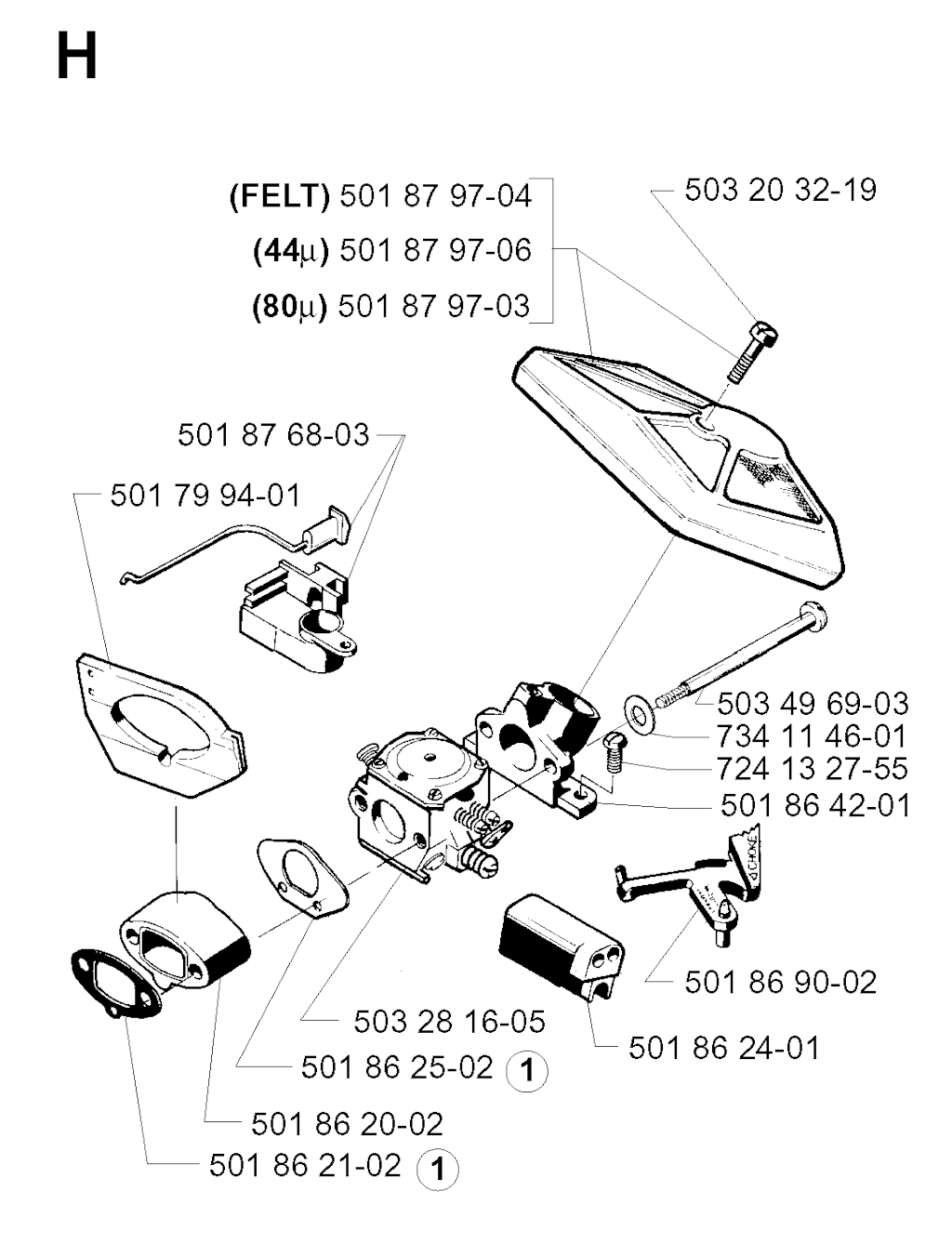 H

(FELT) 501 87 97-04
(44μ) 501 87 97-06
(80μ) 501 87 97-03

503 20 32-19

501 87 68-03

501 79 94-01

503 49 69-03
734 11 46-01
724 13 27-55
501 86 42-01

CHOKE

501 86 90-02

503 28 16-05

501 86 24-01

501 86 25-02 1

501 86 20-02

501 86 21-02 1