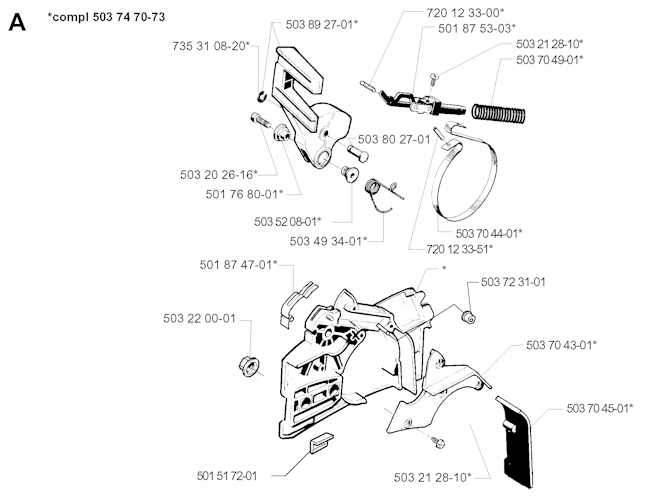 A

*compl 503 74 70-73

503 89 27-01*

735 31 08-20*

720 12 33-00*

501 87 53-03*

503 21 28-10*

503 70 49-01*

503 80 27-01

503 20 26-16*

501 76 80-01*

503 52 08-01*

503 49 34-01*

503 70 44-01*

720 12 33-51*

501 87 47-01*

*

503 72 31-01

503 22 00-01

503 70 43-01*

503 70 45-01*

501 51 72-01

503 21 28-10*