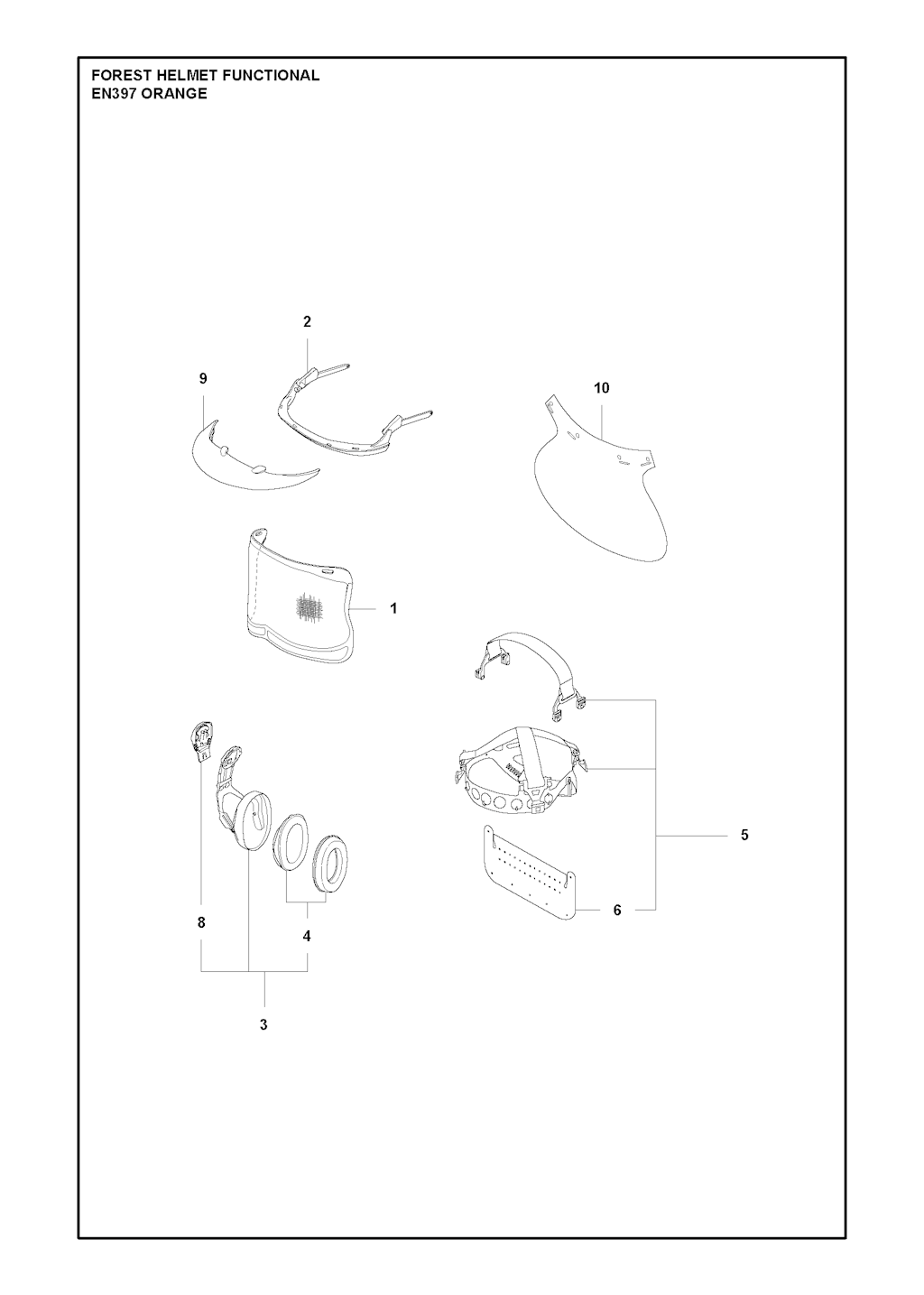 FOREST HELMET FUNCTIONAL
EN397 ORANGE

2
9
10
1
5
6
8
4
3