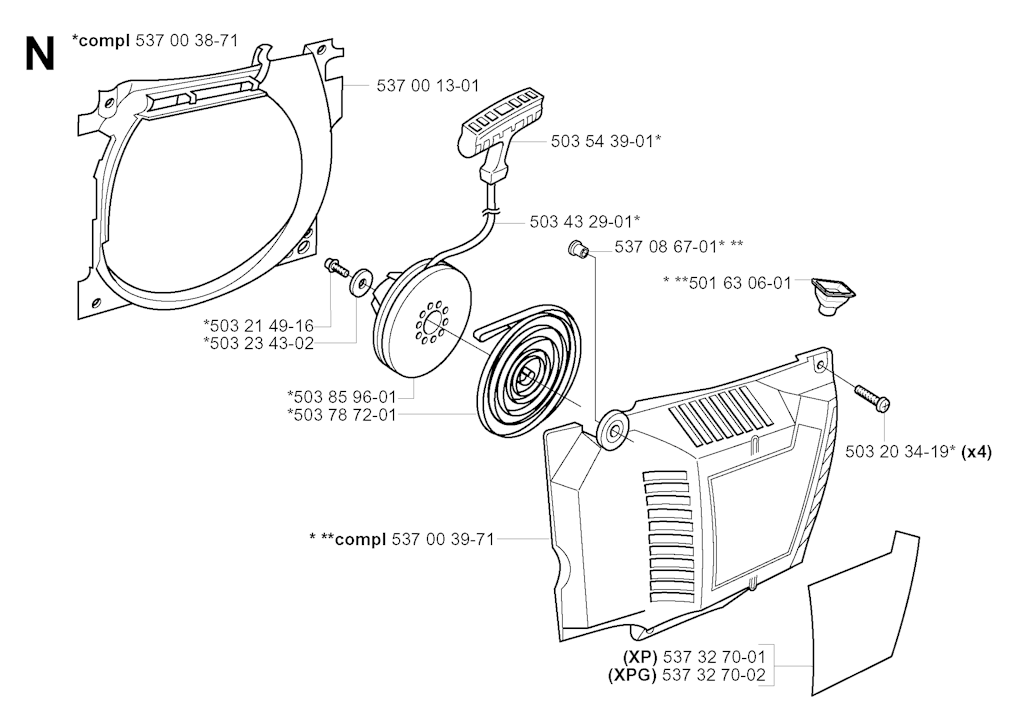 N

*compl 537 00 38-71

537 00 13-01

503 54 39-01*

503 43 29-01*

537 08 67-01* **

* **501 63 06-01

*503 21 49-16
*503 23 43-02

*503 85 96-01
*503 78 72-01

503 20 34-19* (x4)

* **compl 537 00 39-71

(XP) 537 32 70-01
(XPG) 537 32 70-02