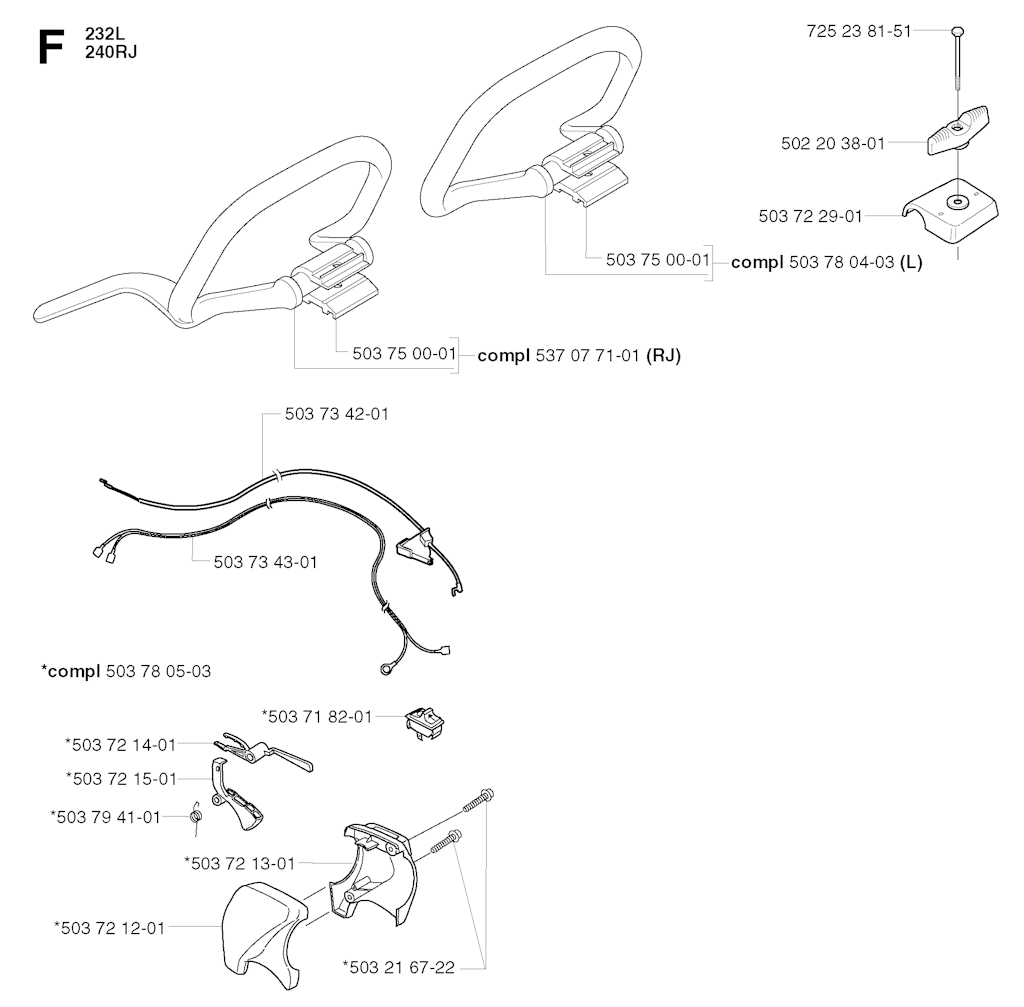 F 232L 240RJ

725 23 81-51

502 20 38-01

503 72 29-01

503 75 00-01 compl 503 78 04-03 (L)

503 75 00-01 compl 537 07 71-01 (RJ)

503 73 42-01

503 73 43-01

*compl 503 78 05-03

*503 71 82-01

*503 72 14-01

*503 72 15-01

*503 79 41-01

*503 72 13-01

*503 72 12-01

*503 21 67-22