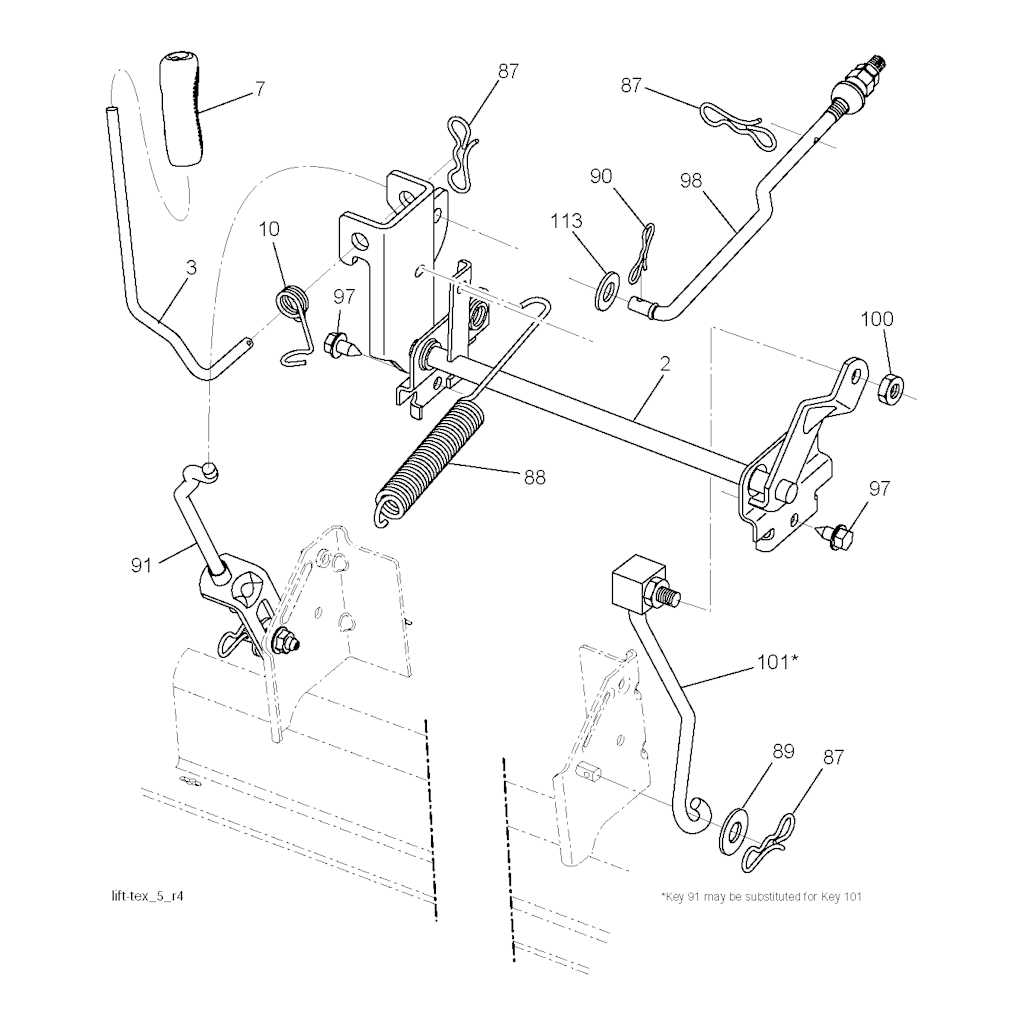 7
87
87
90
98
113
10
3
97
100
2
88
97
91
101*
89
87
lift-tex_5_r4
*Key 91 may be substituted for Key 101