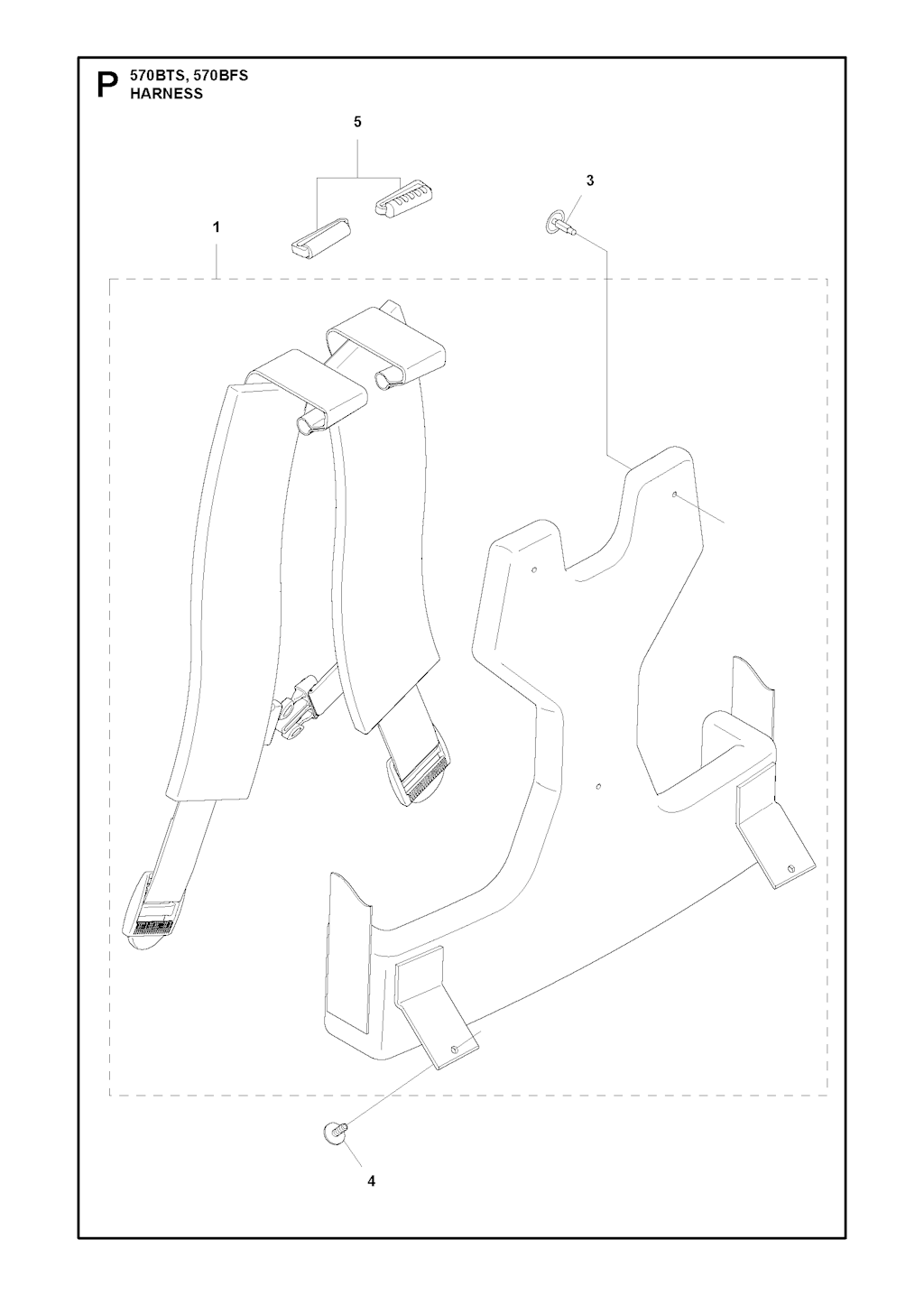 P 570BTS, 570BFS
HARNESS

5

3

1

4