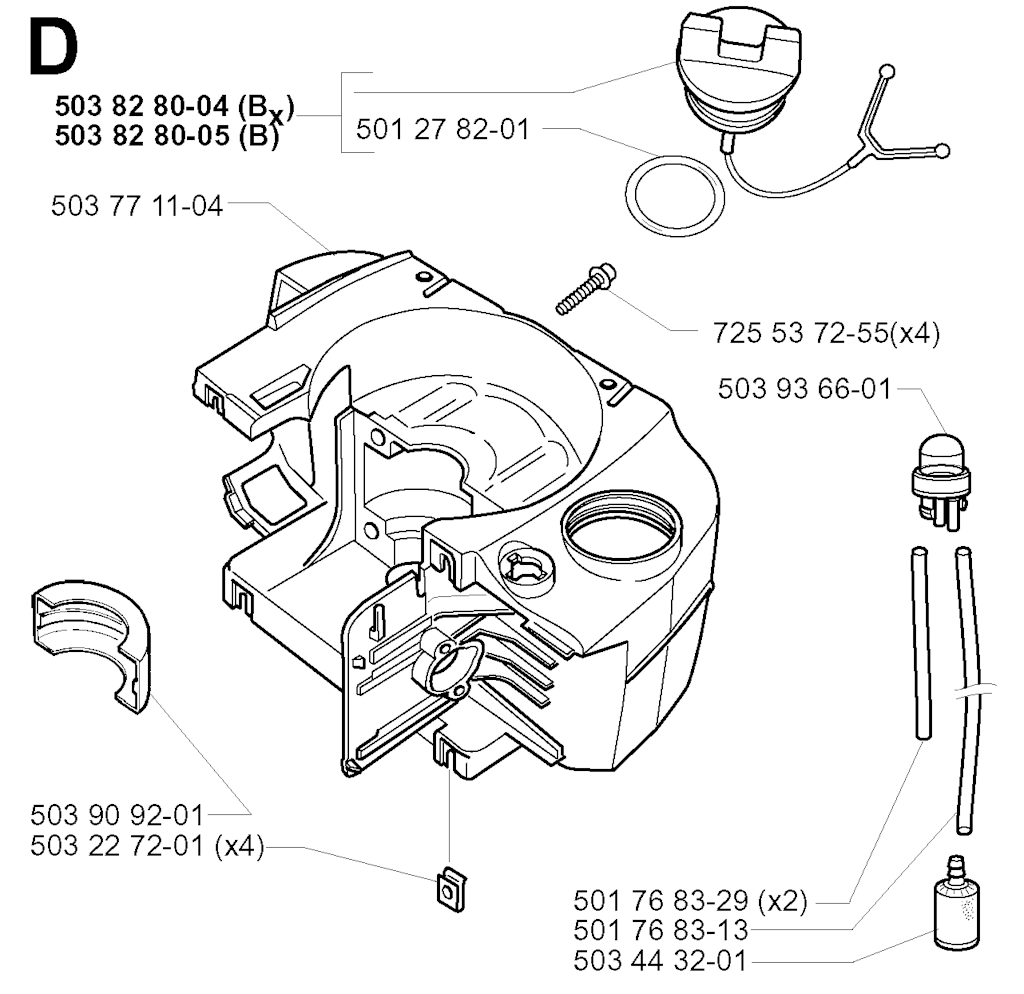 D

503 82 80-04 ($B_x$)
503 82 80-05 (B)

501 27 82-01

503 77 11-04

725 53 72-55(x4)

503 93 66-01

503 90 92-01
503 22 72-01 (x4)

501 76 83-29 (x2)
501 76 83-13
503 44 32-01