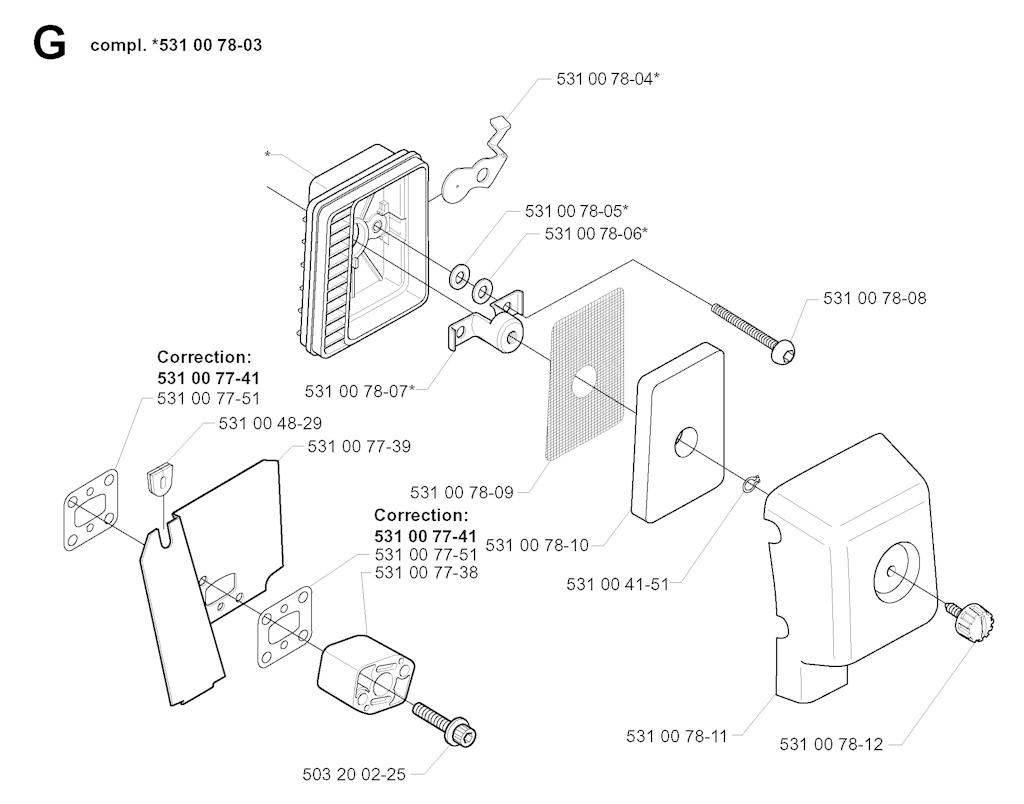 G compl. *531 00 78-03

531 00 78-04*

*

531 00 78-05*

531 00 78-06*

531 00 78-08

Correction:
531 00 77-41
531 00 77-51

531 00 78-07*

531 00 48-29

531 00 77-39

531 00 78-09

Correction:
531 00 77-41
531 00 77-51
531 00 77-38

531 00 78-10

531 00 41-51

531 00 78-11

531 00 78-12

503 20 02-25