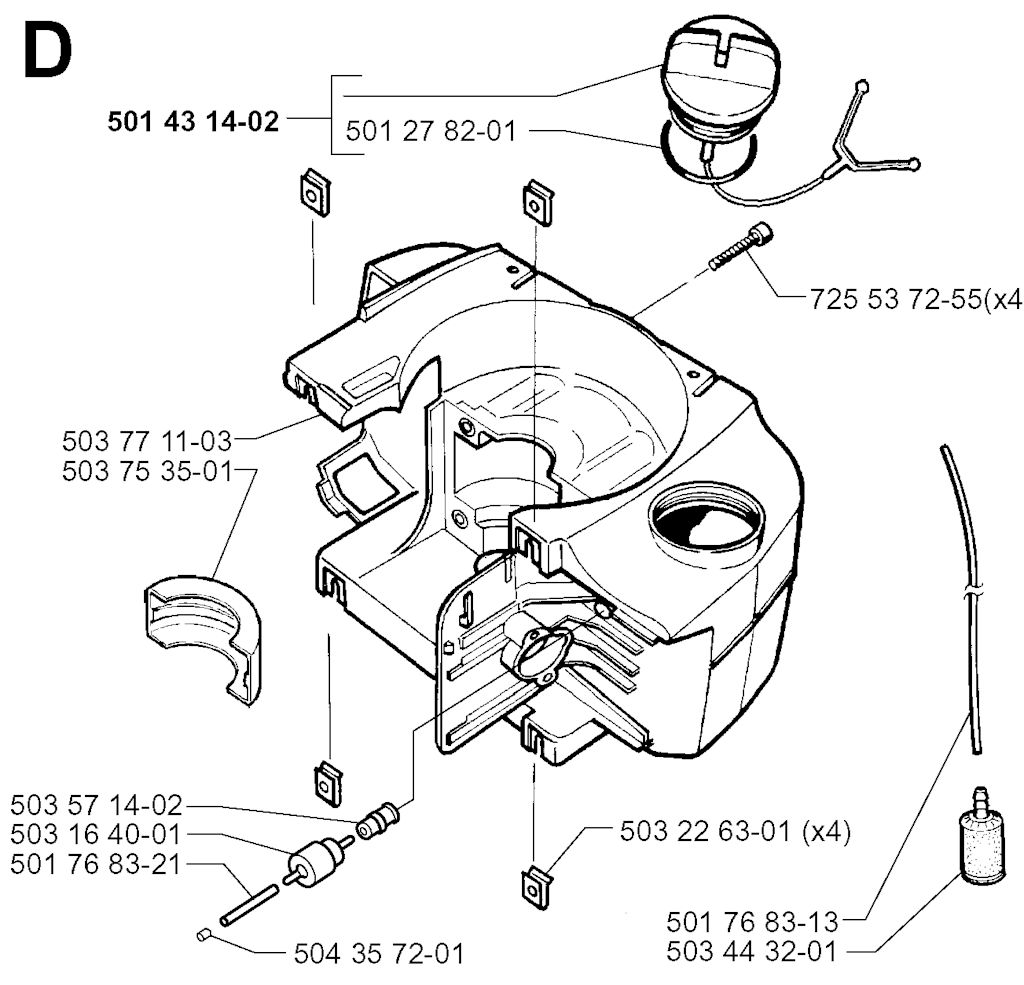 D

501 43 14-02
501 27 82-01

725 53 72-55(x4

503 77 11-03
503 75 35-01

503 57 14-02
503 16 40-01
501 76 83-21
504 35 72-01

503 22 63-01 (x4)

501 76 83-13
503 44 32-01