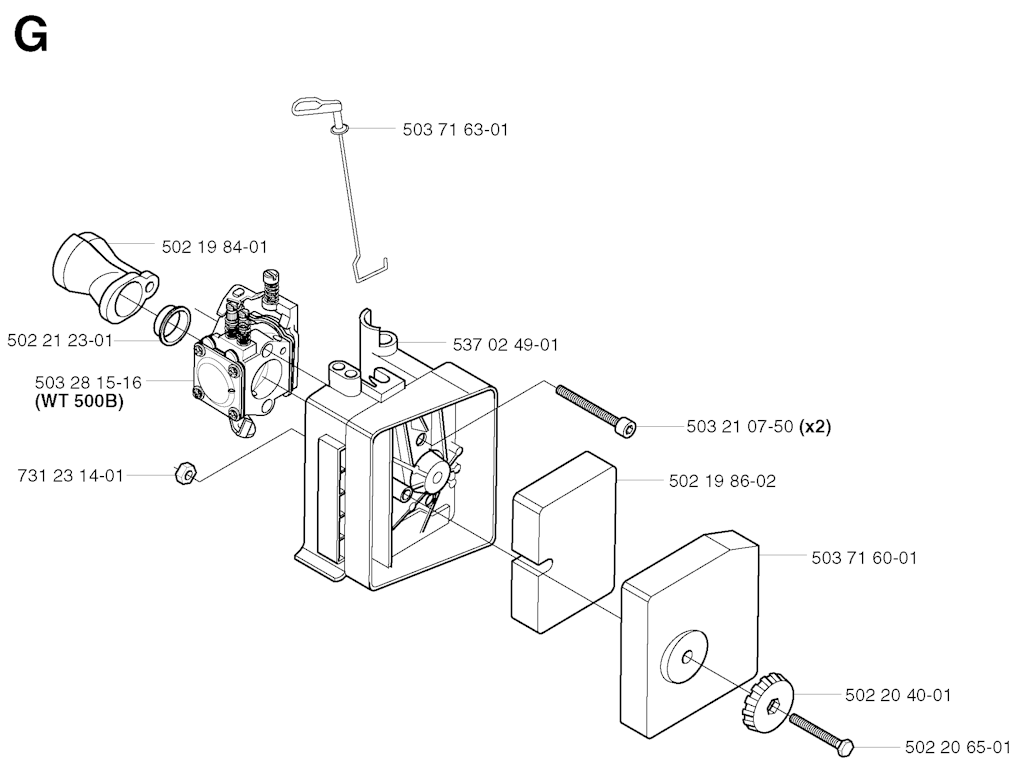 G

503 71 63-01

502 19 84-01

502 21 23-01

537 02 49-01

503 28 15-16
(WT 500B)

503 21 07-50 (x2)

731 23 14-01

502 19 86-02

503 71 60-01

502 20 40-01

502 20 65-01