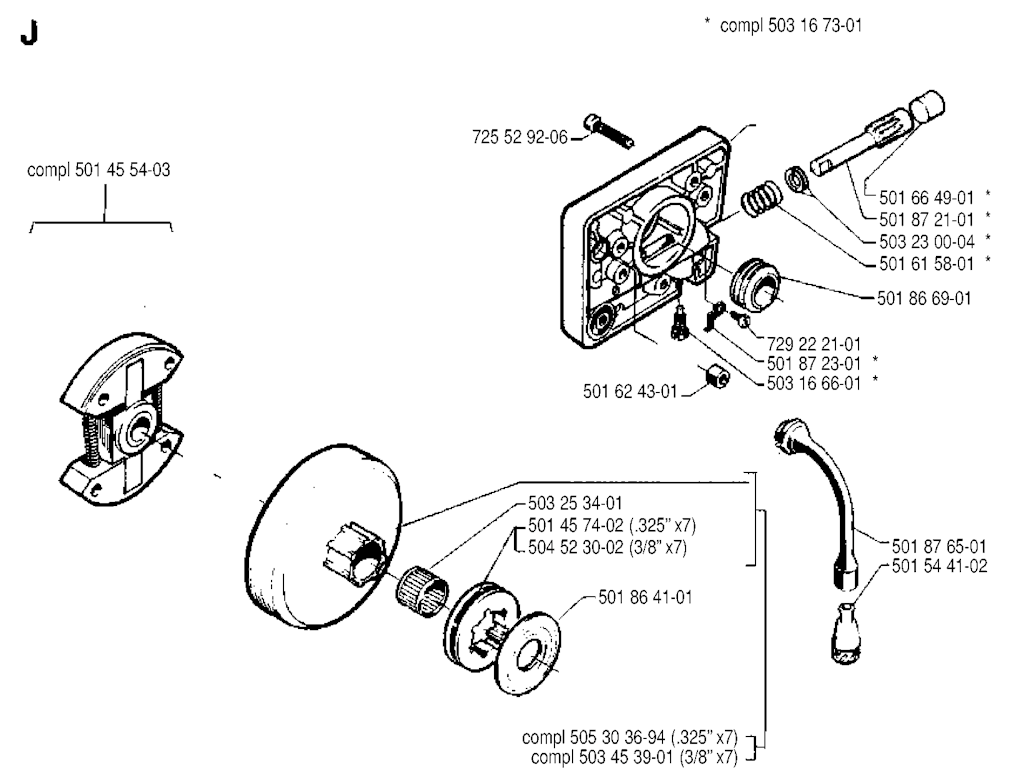 J

* compl 503 16 73-01

725 52 92-06

compl 501 45 54-03

501 66 49-01 *
501 87 21-01 *
503 23 00-04 *
501 61 58-01 *
501 86 69-01
729 22 21-01
501 87 23-01 *
503 16 66-01 *
501 62 43-01

503 25 34-01
501 45 74-02 (.325" x7)
504 52 30-02 (3/8" x7)
501 86 41-01

501 87 65-01
501 54 41-02

compl 505 30 36-94 (.325" x7)
compl 503 45 39-01 (3/8" x7)