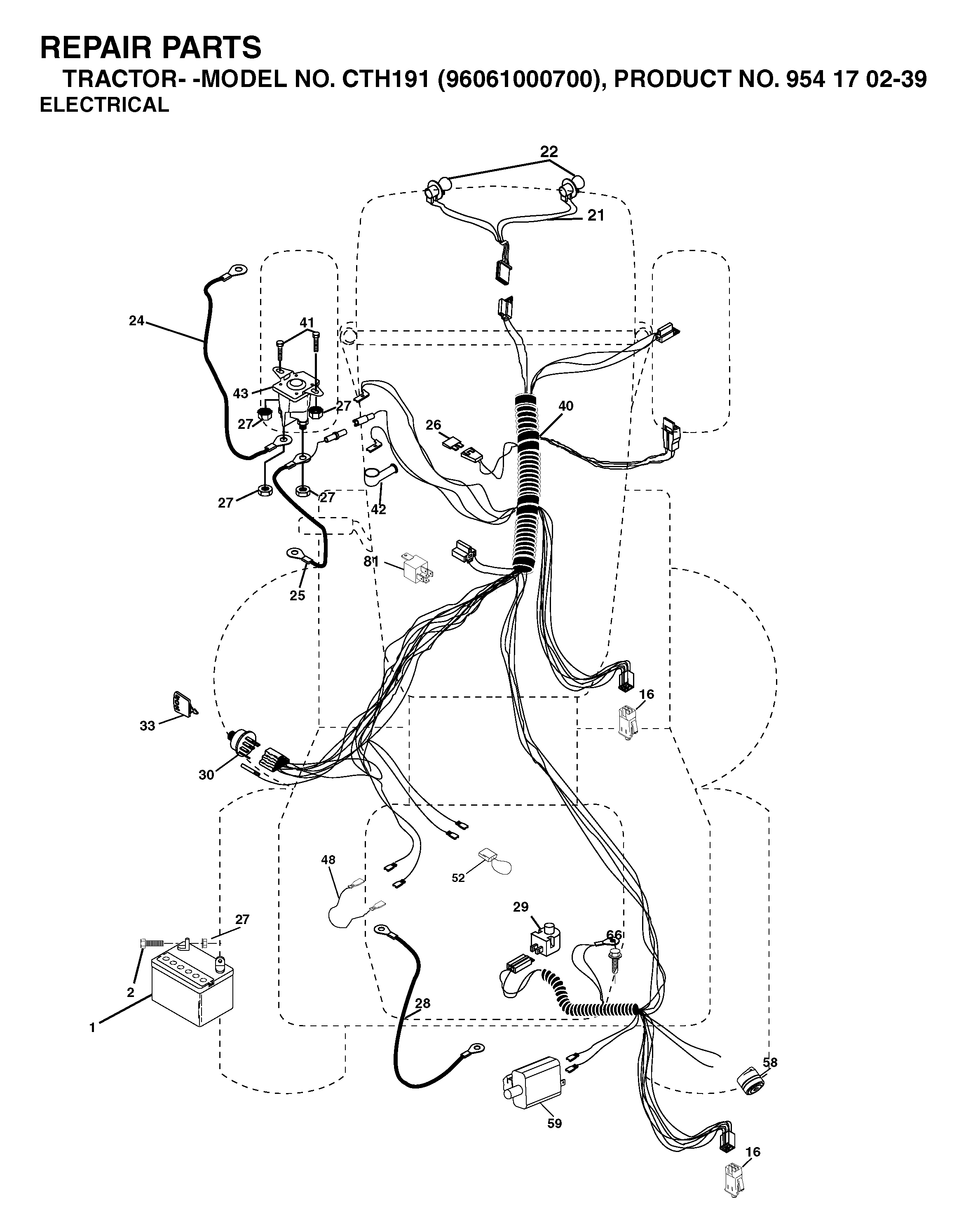 REPAIR PARTS
TRACTOR- -MODEL NO. CTH191 (96061000700), PRODUCT NO. 954 17 02-39
ELECTRICAL

22
21
24
41
43
27
27
40
26
27
27
42
81
25
16
33
30
48
52
27
29
66
2
1
28
58
59
16