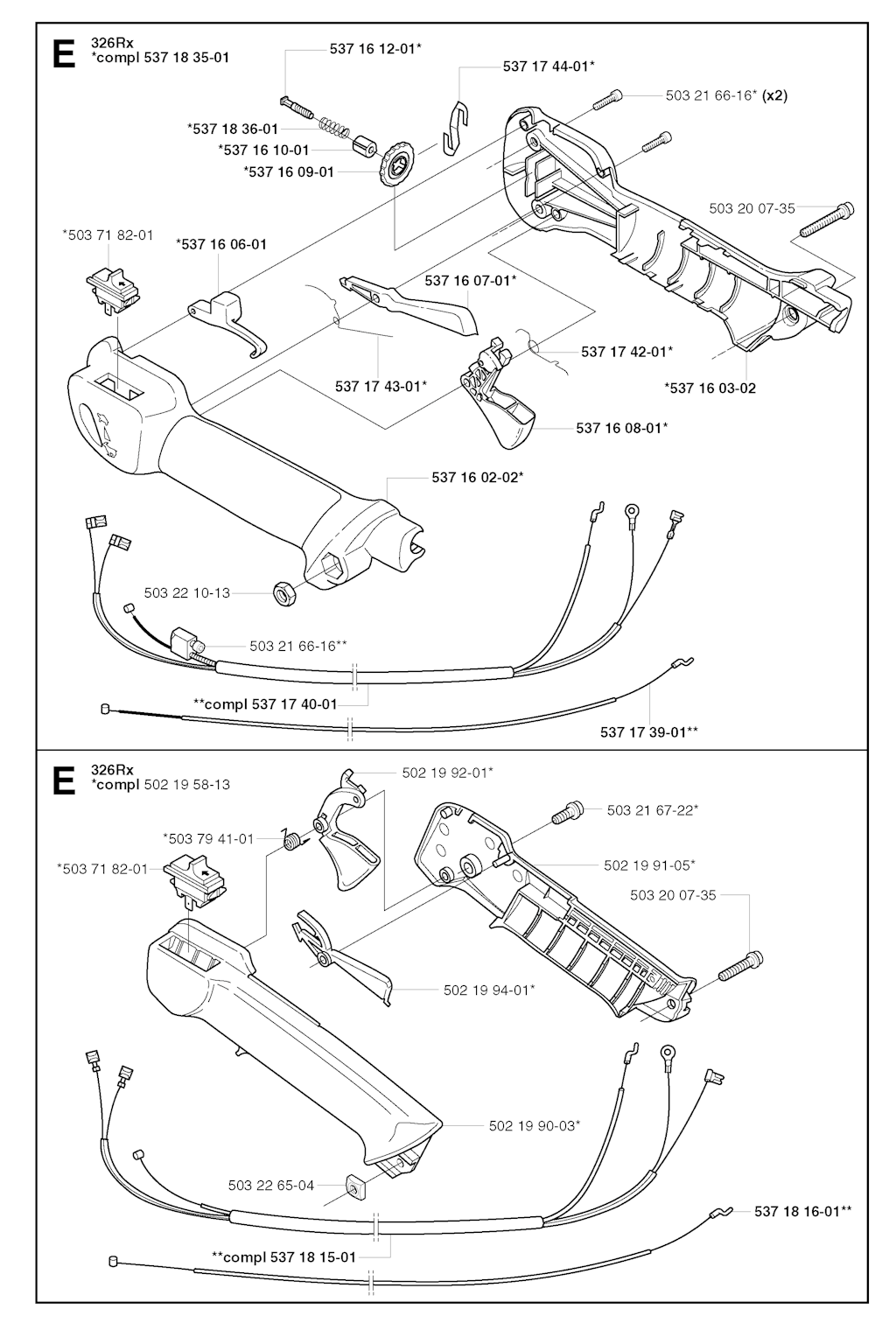 E
326Rx
*compl 537 18 35-01

537 16 12-01*
537 17 44-01*
503 21 66-16* (x2)
*537 18 36-01
*537 16 10-01
*537 16 09-01
503 20 07-35
*503 71 82-01
*537 16 06-01
537 16 07-01*
537 17 42-01*
537 17 43-01*
*537 16 03-02
537 16 08-01*
537 16 02-02*
503 22 10-13
503 21 66-16**
**compl 537 17 40-01
537 17 39-01**

E
326Rx
*compl 502 19 58-13

502 19 92-01*
503 21 67-22*
*503 79 41-01
*503 71 82-01
502 19 91-05*
503 20 07-35
502 19 94-01*
502 19 90-03*
503 22 65-04
537 18 16-01**
**compl 537 18 15-01