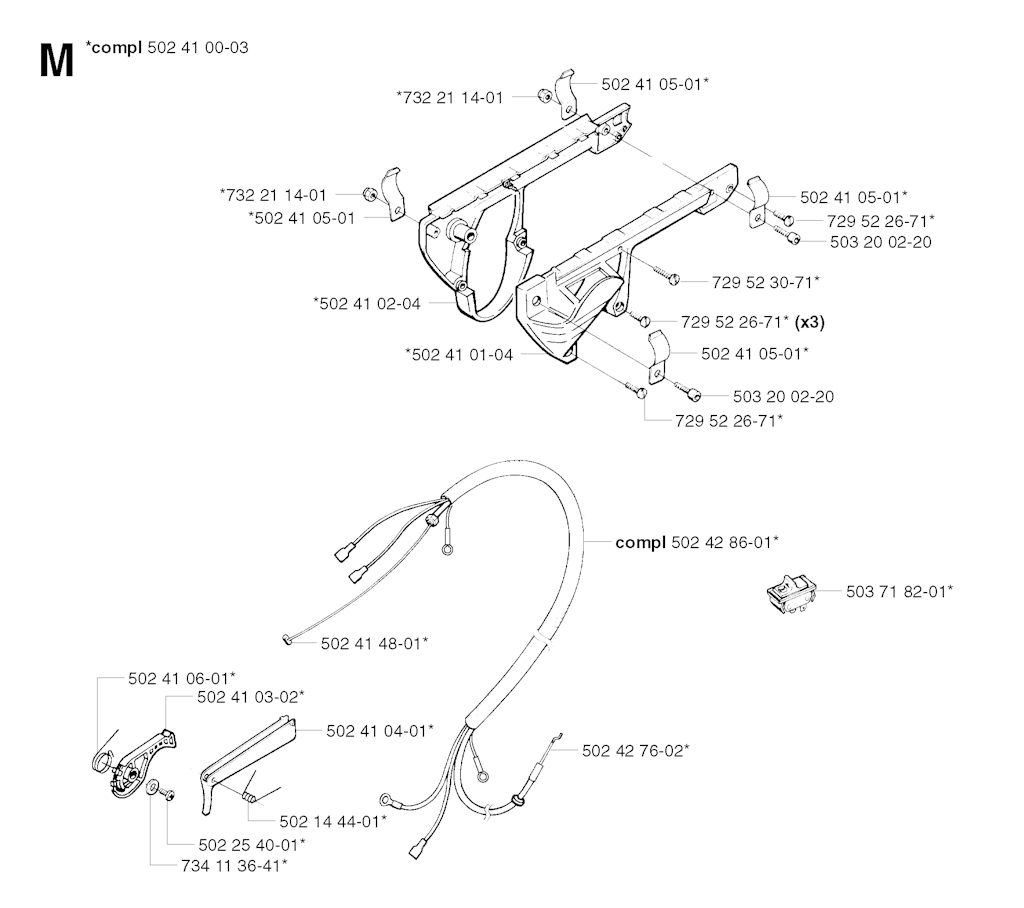 M *compl 502 41 00-03

*732 21 14-01
502 41 05-01*
*732 21 14-01
*502 41 05-01
502 41 05-01*
729 52 26-71*
503 20 02-20
729 52 30-71*
*502 41 02-04
729 52 26-71* (x3)
*502 41 01-04
502 41 05-01*
503 20 02-20
729 52 26-71*

compl 502 42 86-01*
503 71 82-01*
502 41 48-01*
502 41 06-01*
502 41 03-02*
502 41 04-01*
502 42 76-02*
502 14 44-01*
502 25 40-01*
734 11 36-41*