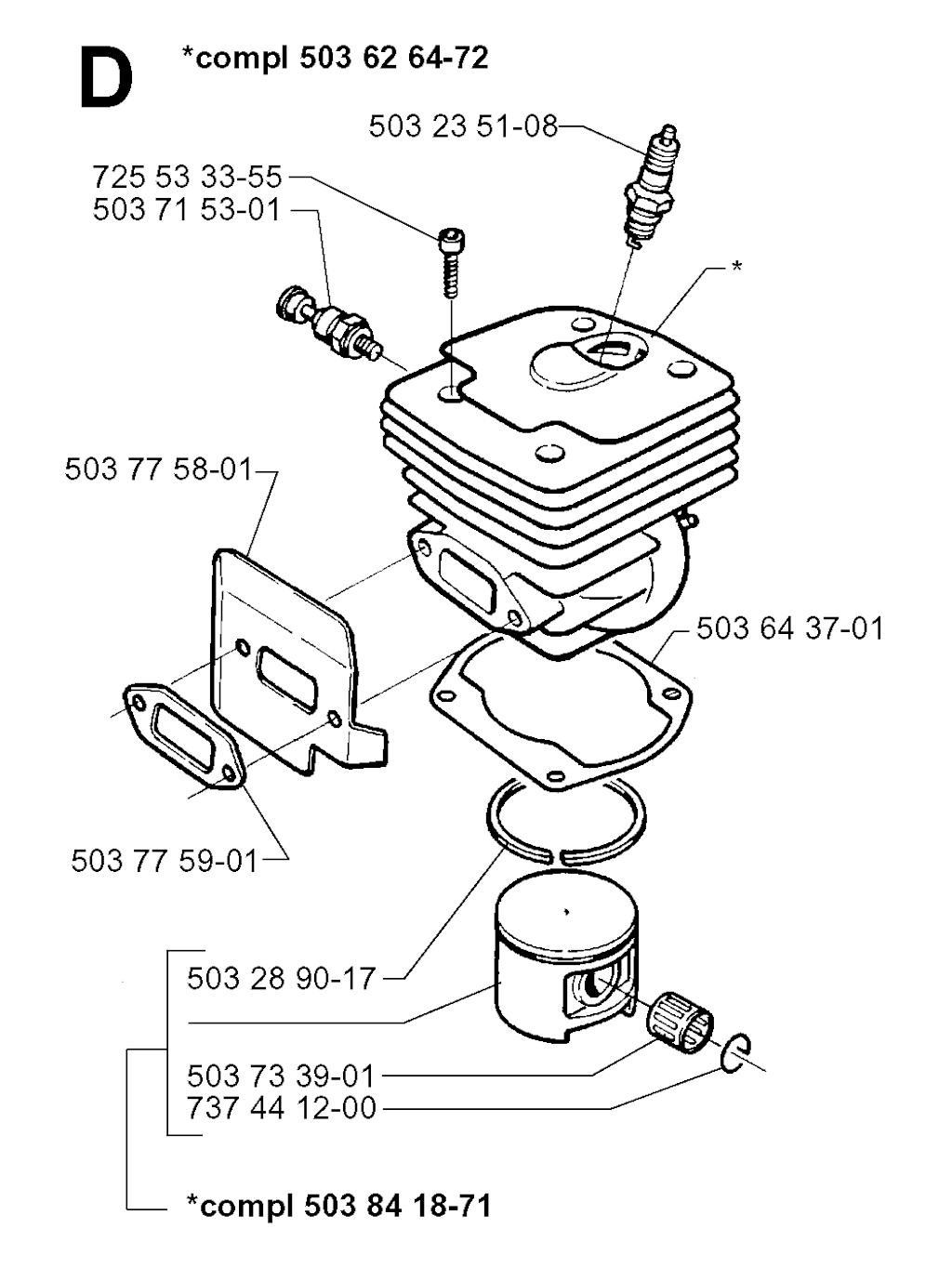 D *compl 503 62 64-72

503 23 51-08

725 53 33-55
503 71 53-01

*

503 77 58-01

503 64 37-01

503 77 59-01

503 28 90-17

503 73 39-01
737 44 12-00

*compl 503 84 18-71