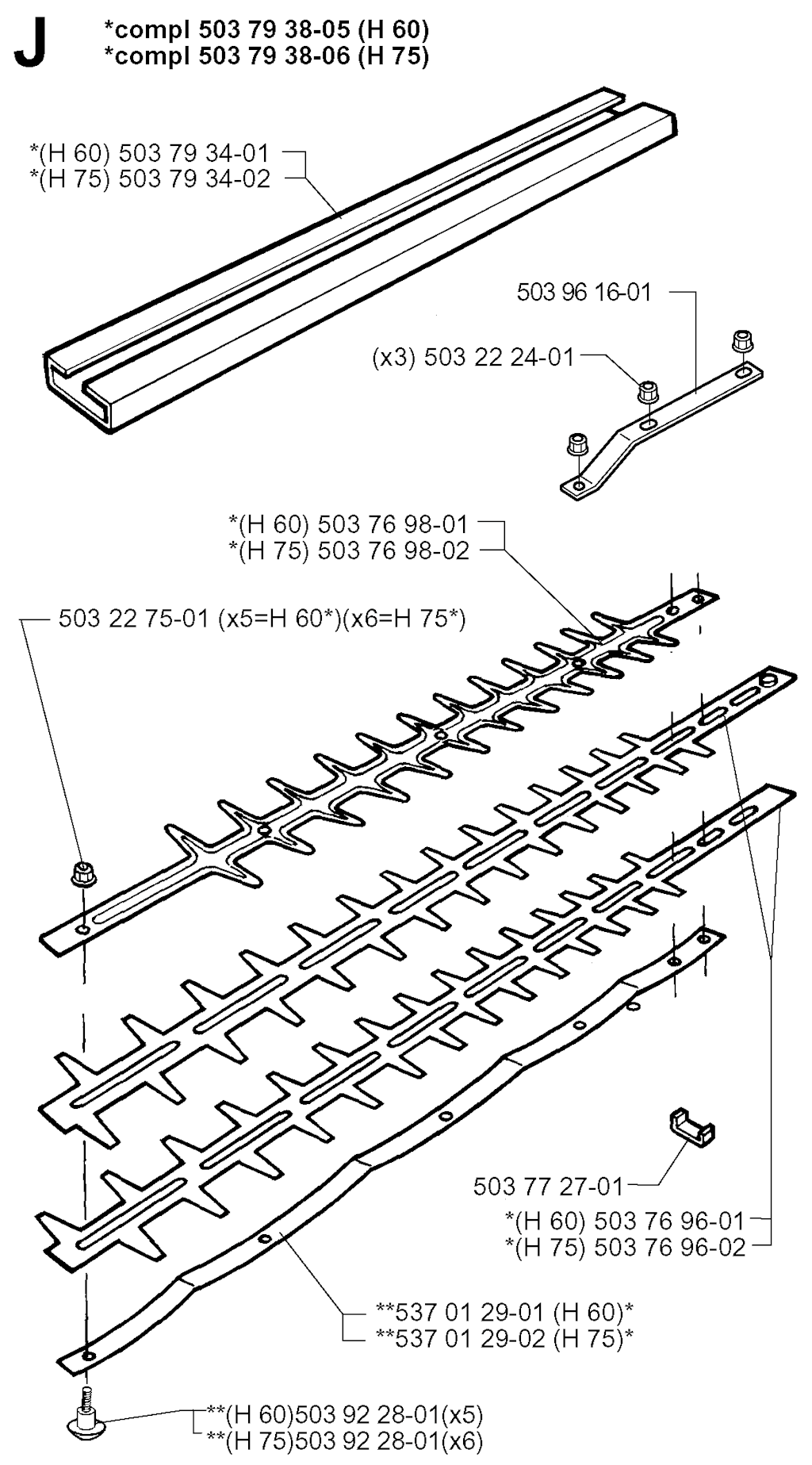 J

*compl 503 79 38-05 (H 60)
*compl 503 79 38-06 (H 75)

*(H 60) 503 79 34-01
*(H 75) 503 79 34-02

503 96 16-01

(x3) 503 22 24-01

*(H 60) 503 76 98-01
*(H 75) 503 76 98-02

503 22 75-01 (x5=H 60*)(x6=H 75*)

503 77 27-01

*(H 60) 503 76 96-01
*(H 75) 503 76 96-02

**537 01 29-01 (H 60)*
**537 01 29-02 (H 75)*

**(H 60)503 92 28-01(x5)
**(H 75)503 92 28-01(x6)