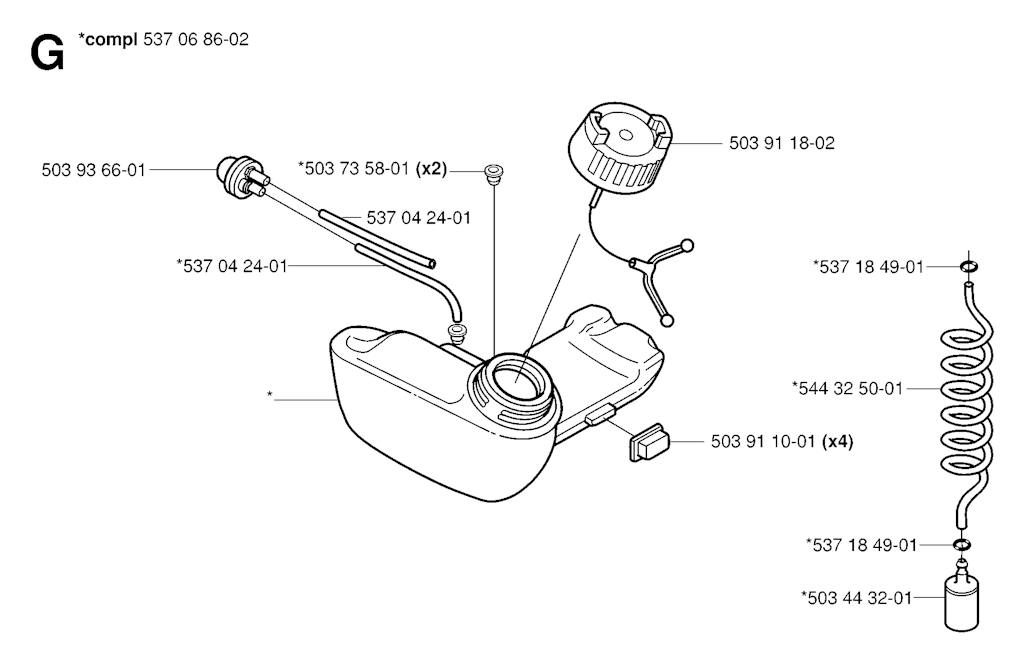 G *compl 537 06 86-02

503 93 66-01

*503 73 58-01 (x2)

503 91 18-02

537 04 24-01

*537 04 24-01

*537 18 49-01

*

*544 32 50-01

503 91 10-01 (x4)

*537 18 49-01

*503 44 32-01