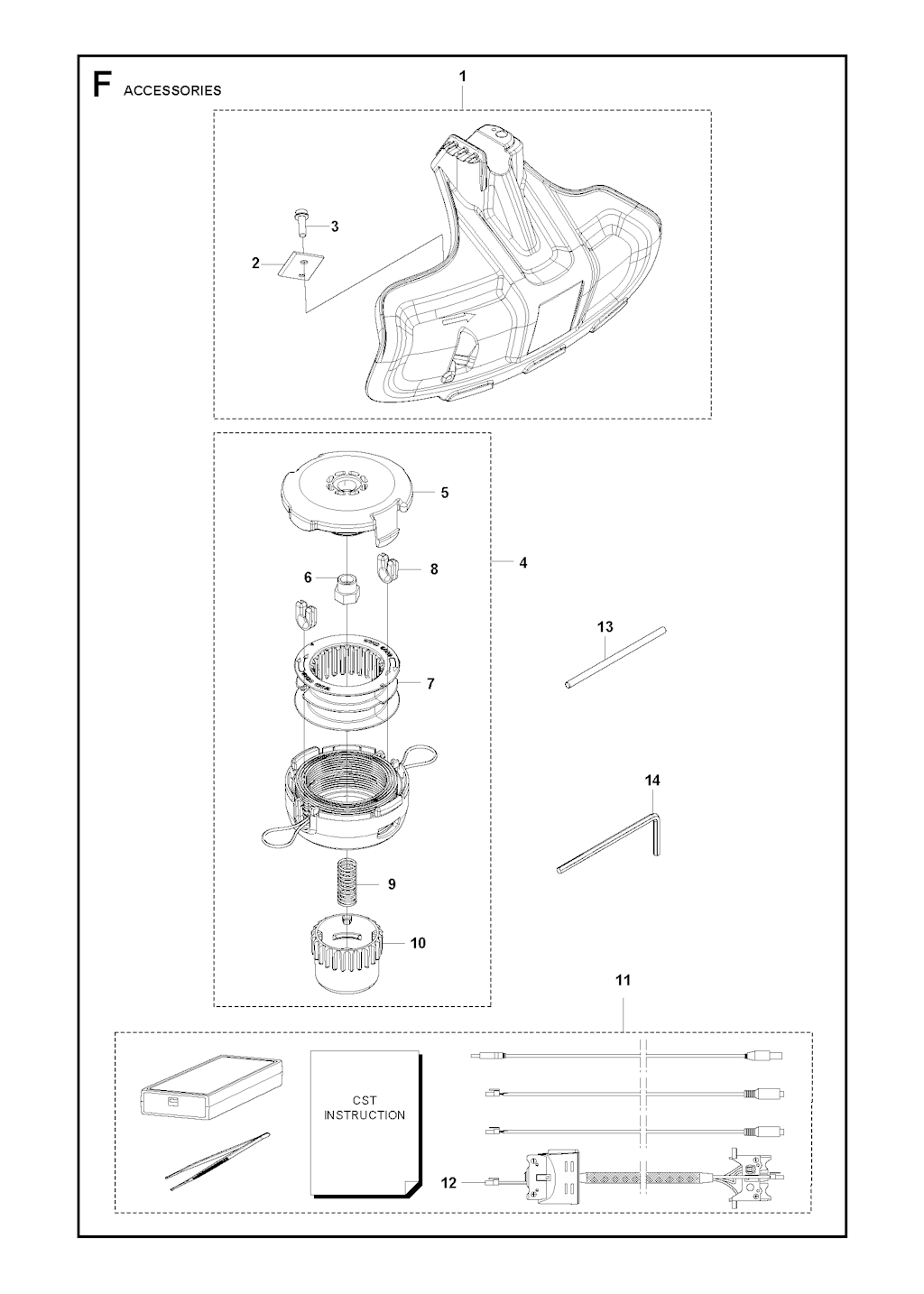 F ACCESSORIES

1

3

2

5

6

8

4

7

13

14

9

10

11

CST INSTRUCTION

12