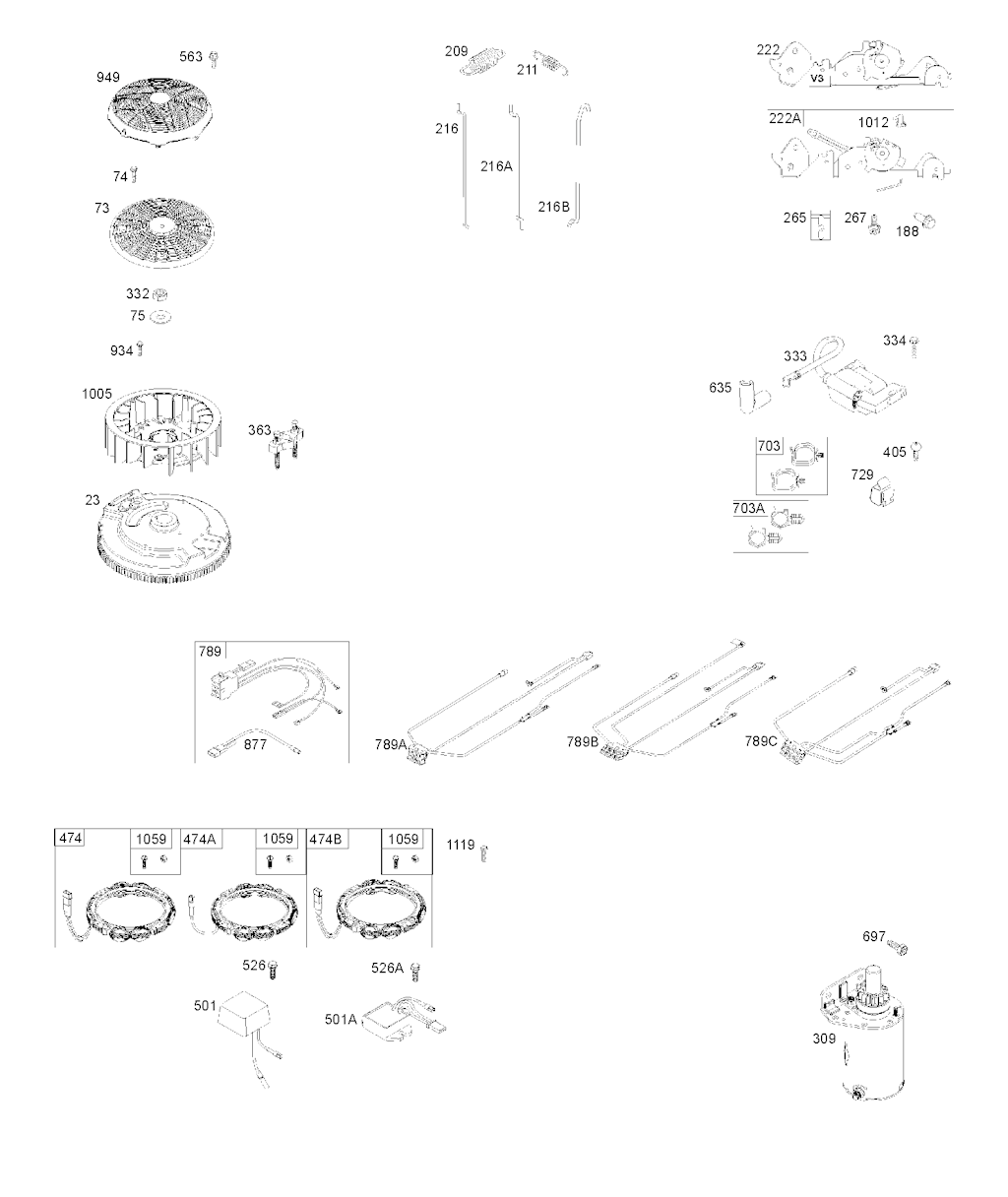 563
949
74
73
332
75
934
1005
363
23

209
211
216
216A
216B

222
V3
222A
1012
265
267
188

333
334
635
703
405
729
703A

789
877
789A
789B
789C

474
1059
474A
1059
474B
1059
1119
526
526A
501
501A

697
309