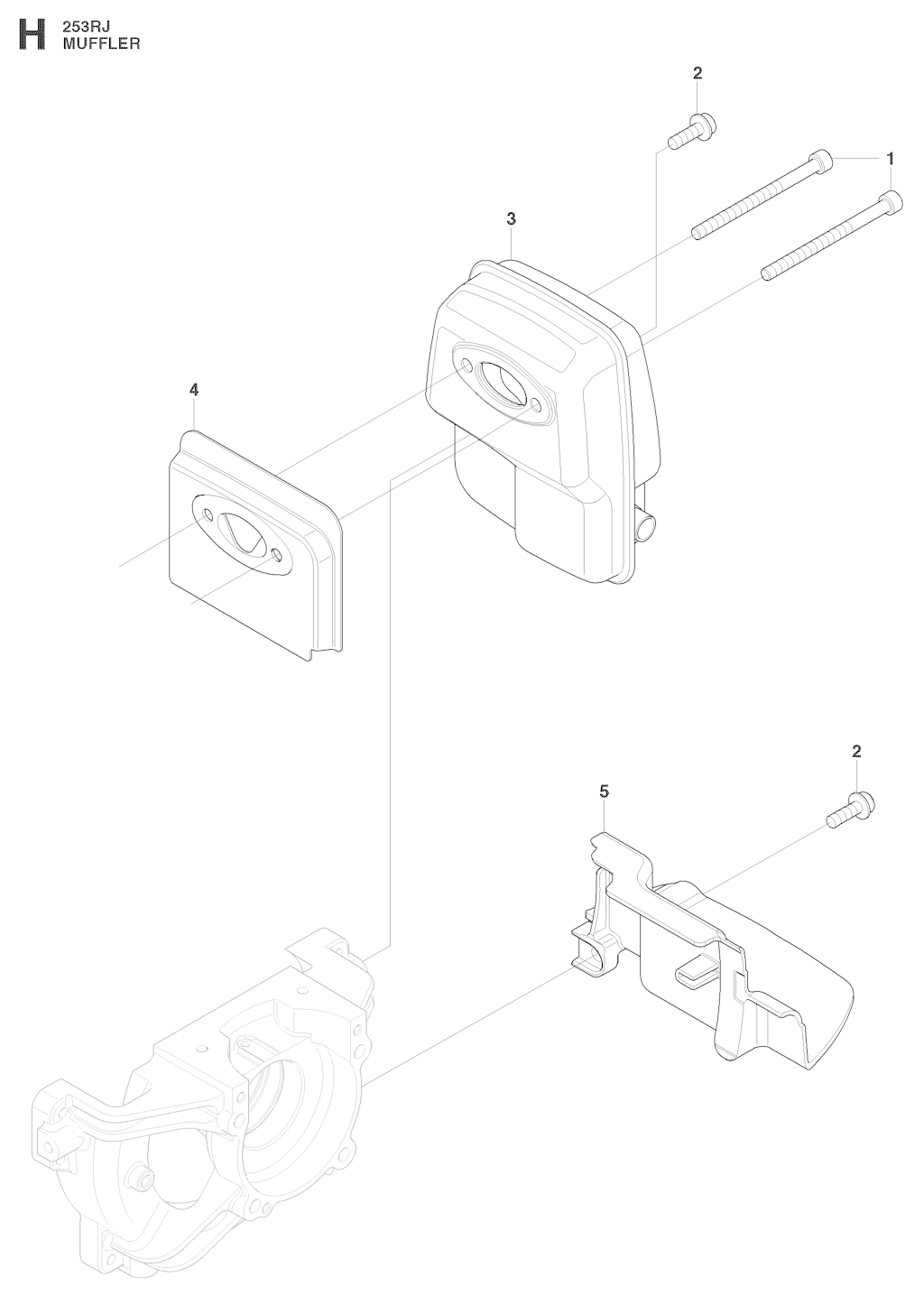 H 253RJ
MUFFLER

2

1

3

4

2

5