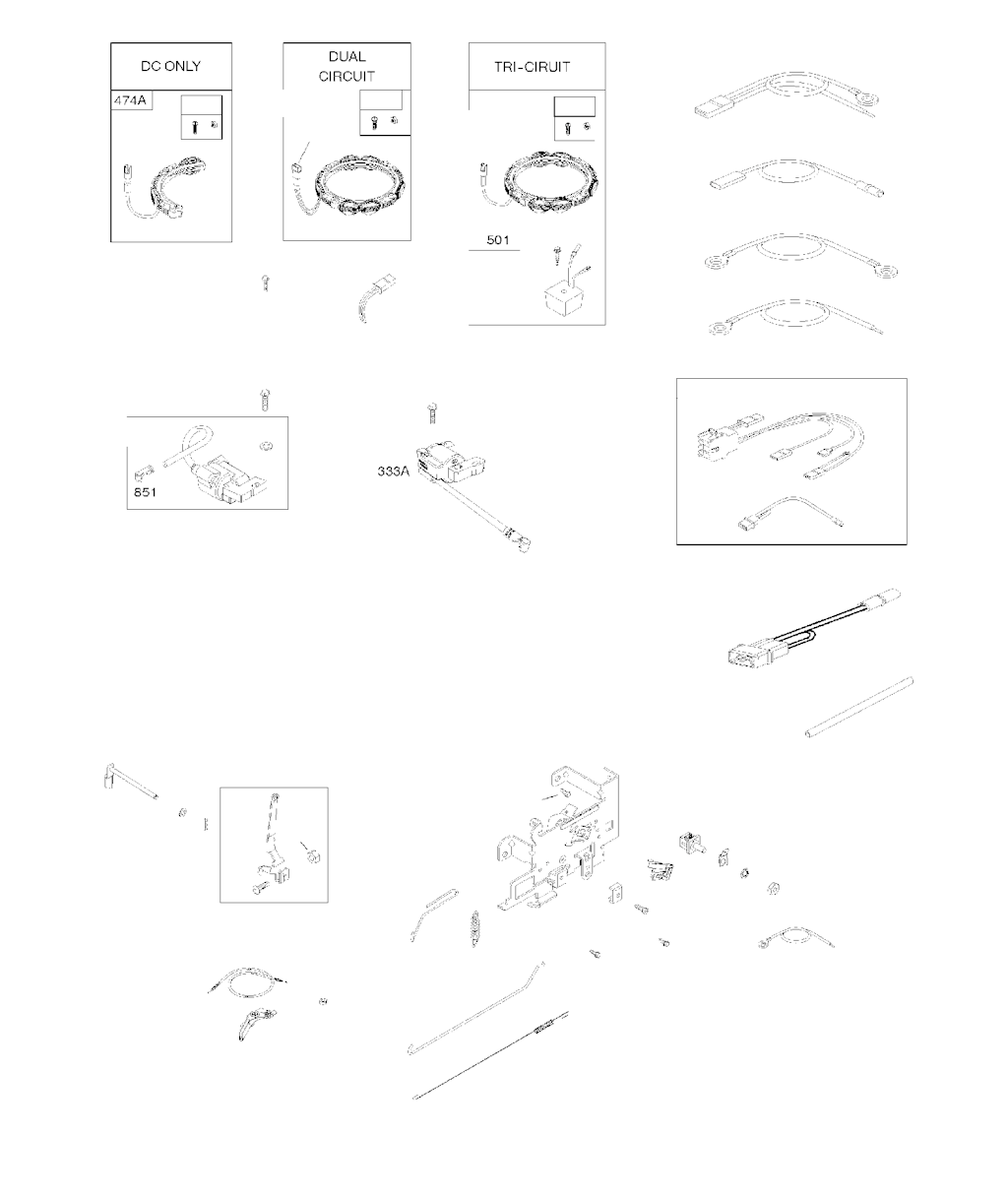 DC ONLY

474A

DUAL CIRCUIT

TRI-CIRUIT

501

851

333A