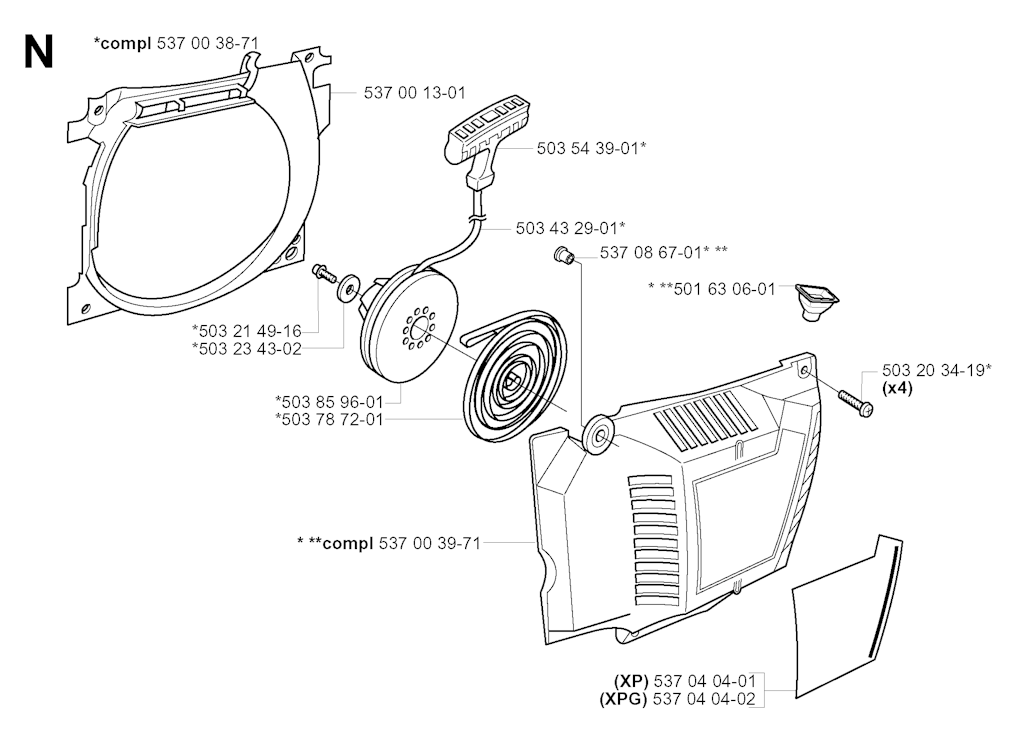 N

*compl 537 00 38-71

537 00 13-01

503 54 39-01*

503 43 29-01*

537 08 67-01* **

* **501 63 06-01

*503 21 49-16
*503 23 43-02

503 20 34-19*
(x4)

*503 85 96-01
*503 78 72-01

* **compl 537 00 39-71

(XP) 537 04 04-01
(XPG) 537 04 04-02