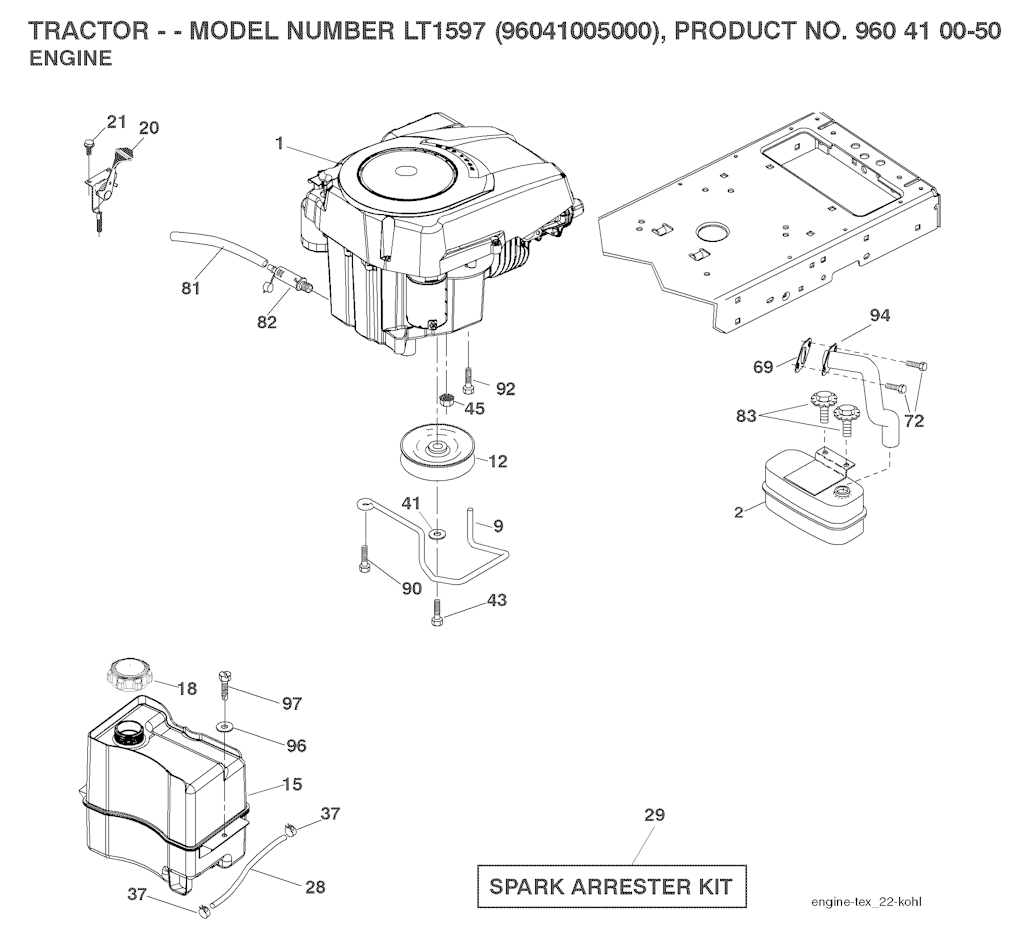 TRACTOR - - MODEL NUMBER LT1597 (96041005000), PRODUCT NO. 960 41 00-50
ENGINE

21
20
1
81
82
92
45
12
41
9
90
43
94
69
72
83
2
18
97
96
15
37
28
37
29
SPARK ARRESTER KIT
engine-tex_22-kohl