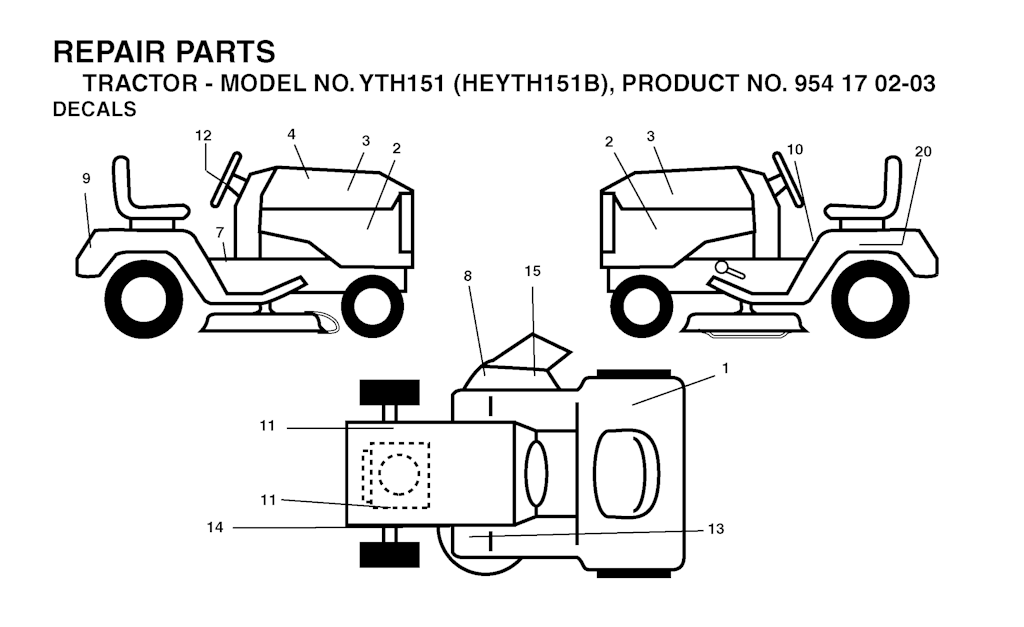 REPAIR PARTS
TRACTOR - MODEL NO. YTH151 (HEYTH151B), PRODUCT NO. 954 17 02-03
DECALS

12 4 3 2 9 7

2 3 10 20

8 15 1

11

11

14 13