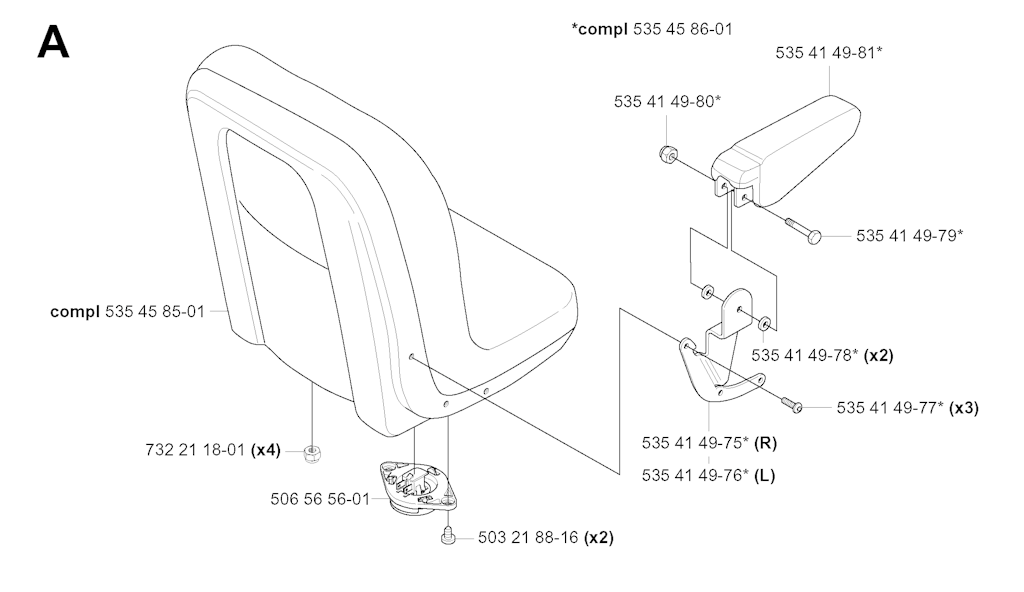 A

*compl 535 45 86-01

535 41 49-81*

535 41 49-80*

535 41 49-79*

compl 535 45 85-01

535 41 49-78* (x2)

535 41 49-77* (x3)

535 41 49-75* (R)

535 41 49-76* (L)

732 21 18-01 (x4)

506 56 56-01

503 21 88-16 (x2)