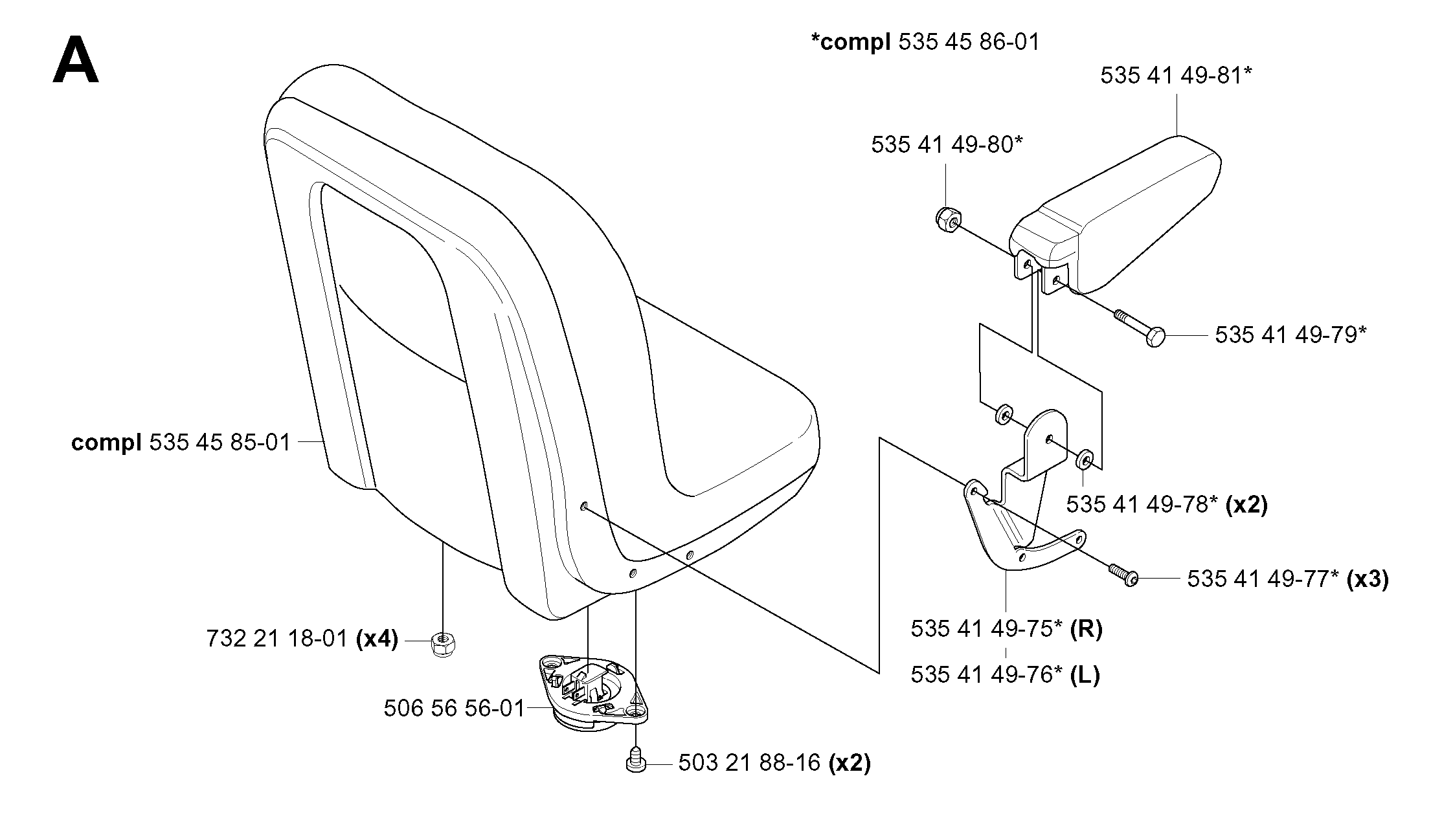 A

*compl 535 45 86-01

535 41 49-81*

535 41 49-80*

535 41 49-79*

compl 535 45 85-01

535 41 49-78* (x2)

535 41 49-77* (x3)

535 41 49-75* (R)

535 41 49-76* (L)

732 21 18-01 (x4)

506 56 56-01

503 21 88-16 (x2)