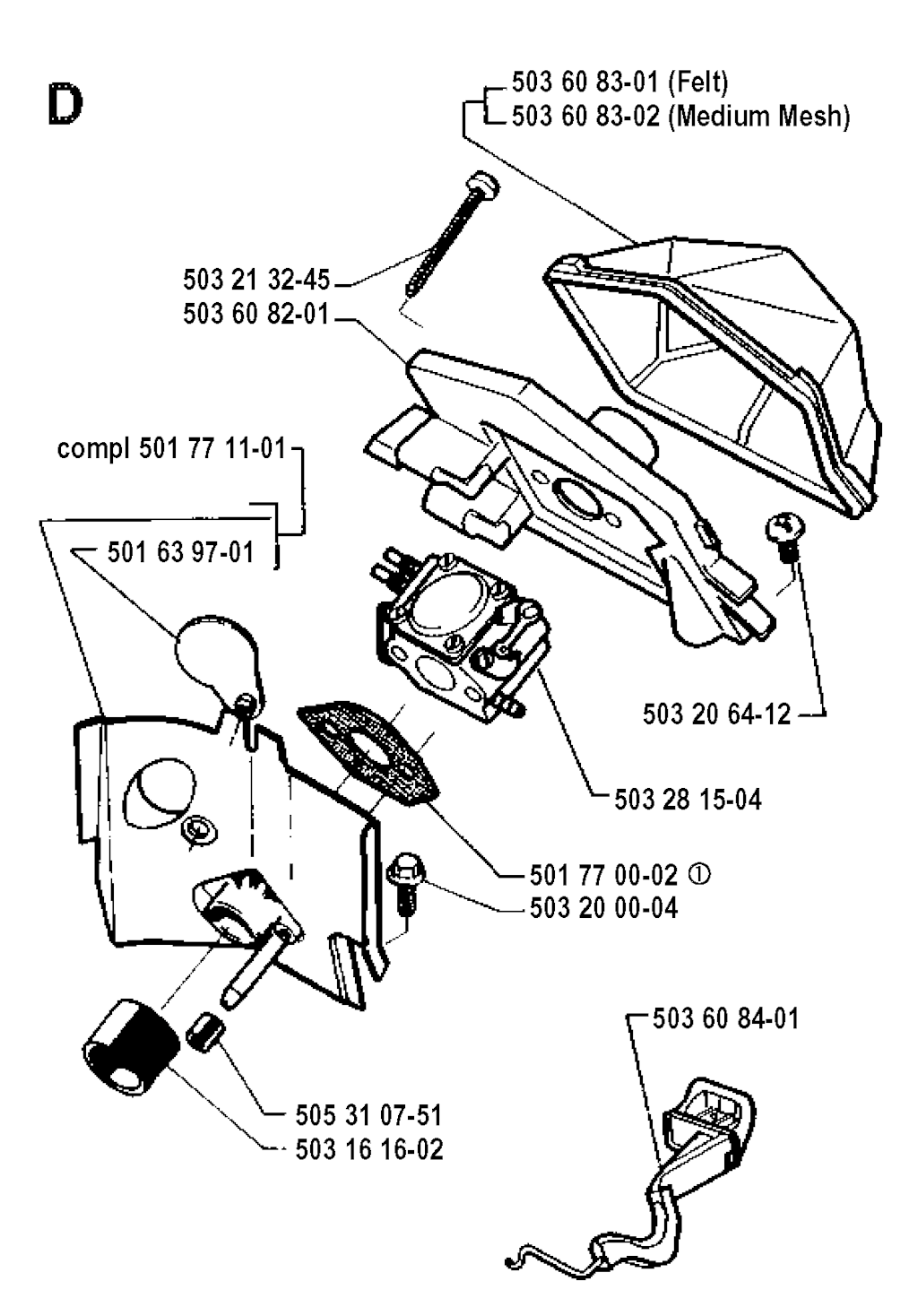 D

503 60 83-01 (Felt)
503 60 83-02 (Medium Mesh)

503 21 32-45
503 60 82-01

compl 501 77 11-01

501 63 97-01

503 20 64-12

503 28 15-04

501 77 00-02 ①
503 20 00-04

503 60 84-01

505 31 07-51
503 16 16-02