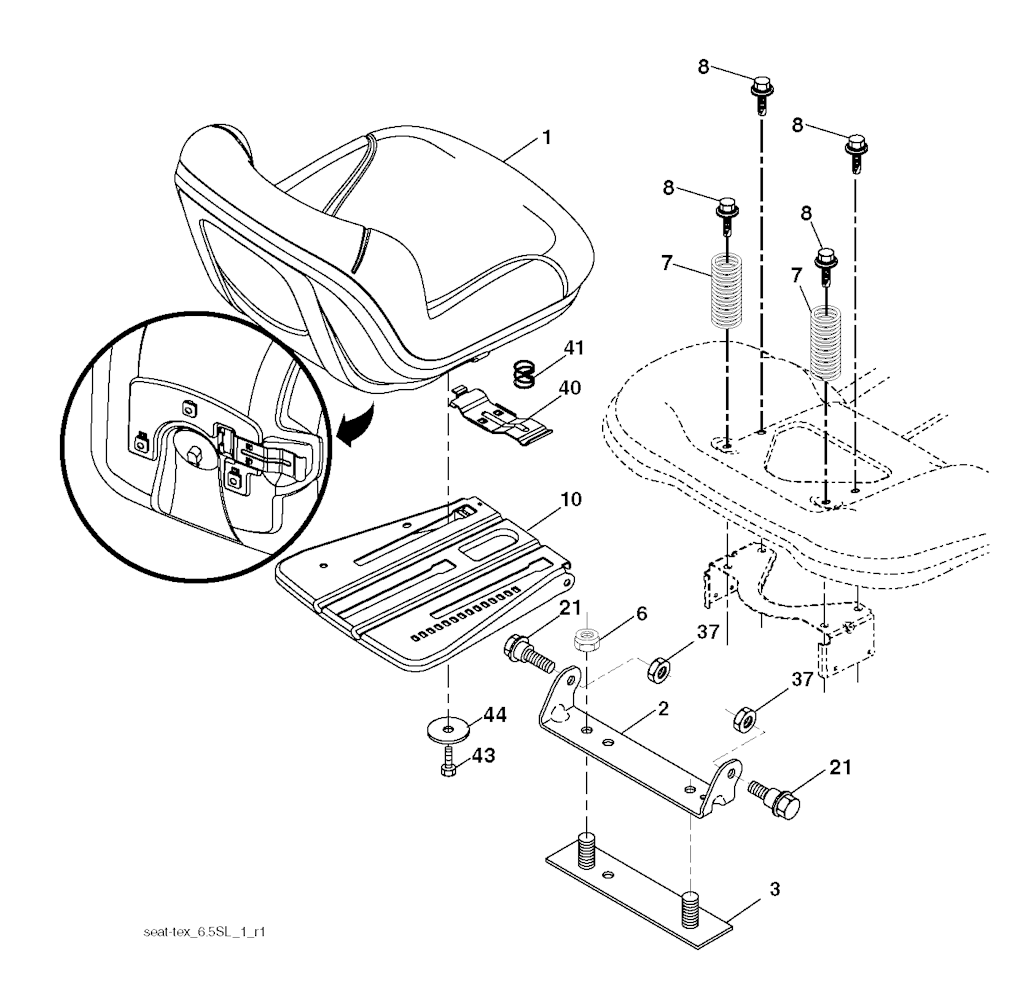 8
8
1
8
8
7
7
41
40
10
21
6
37
37
2
44
43
21
3
seat-tex_6.5SL_1_r1