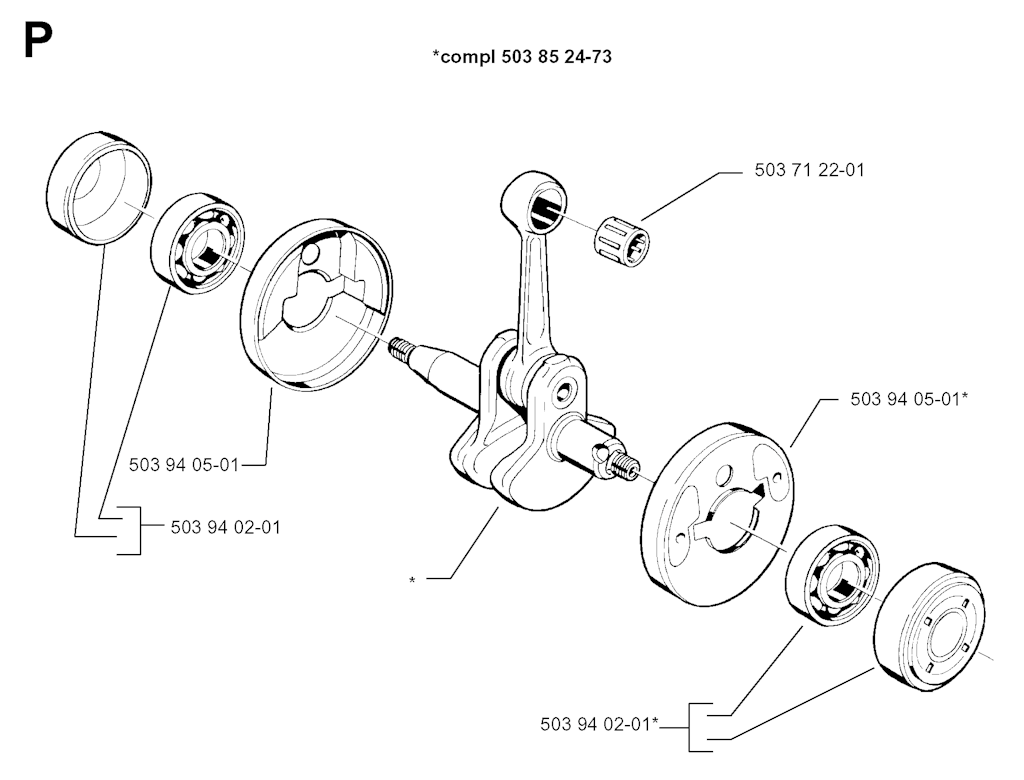 P

*compl 503 85 24-73

503 71 22-01

503 94 05-01*

503 94 05-01

503 94 02-01

*

503 94 02-01*