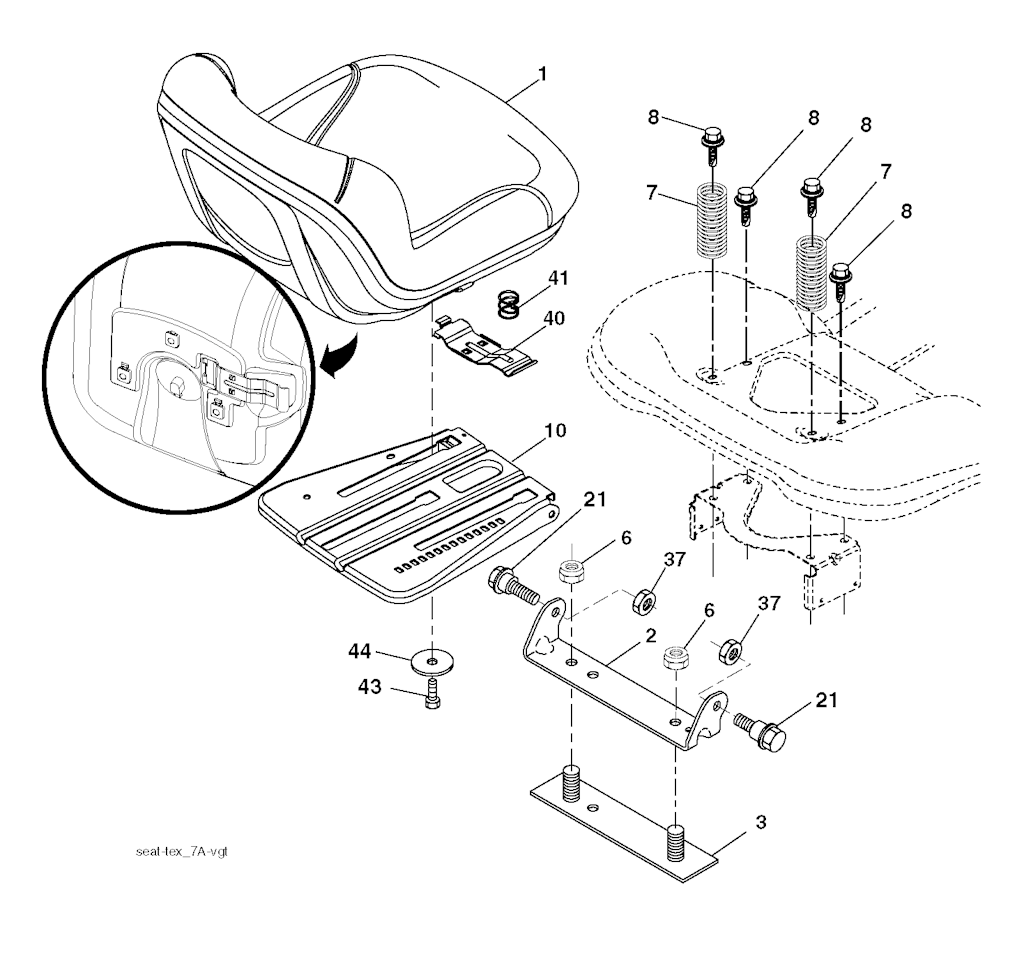 1
8
8
8
7
7
8
41
40
10
21
6
37
6
37
2
44
43
21
3
seat-tex_7A-vgt