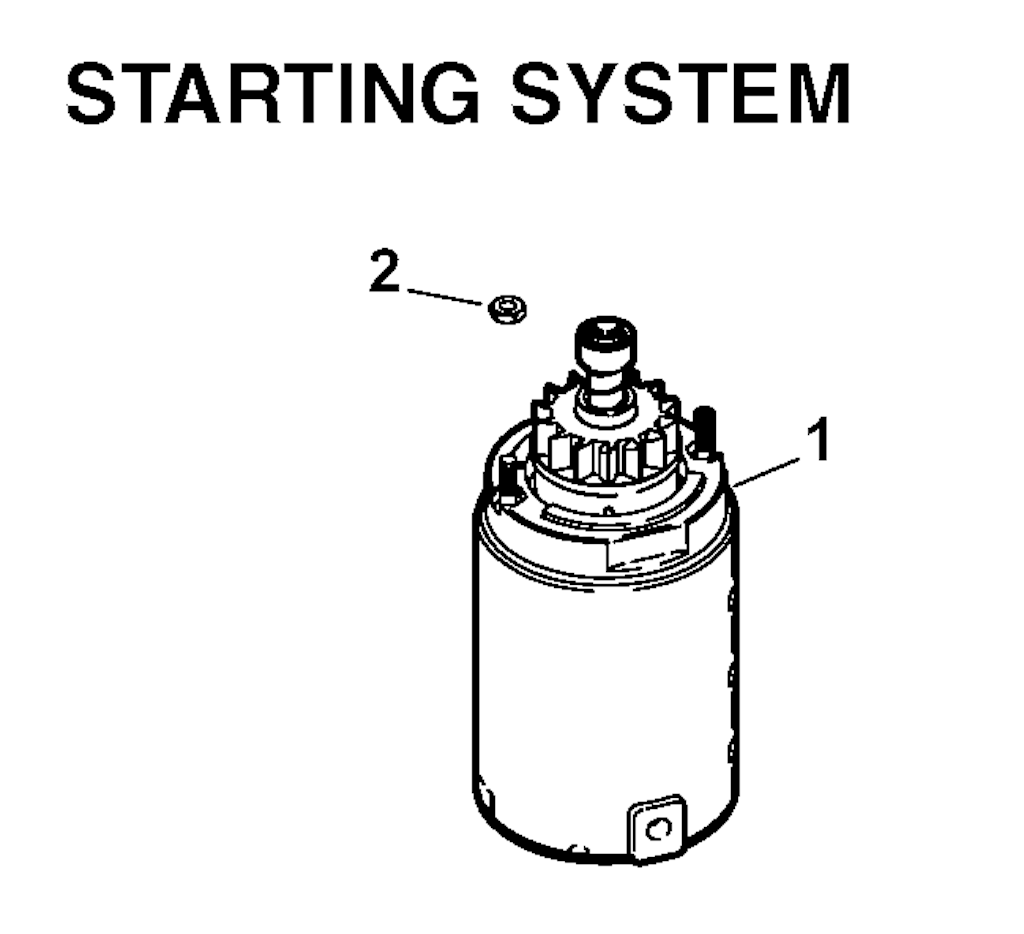 STARTING SYSTEM

2

1