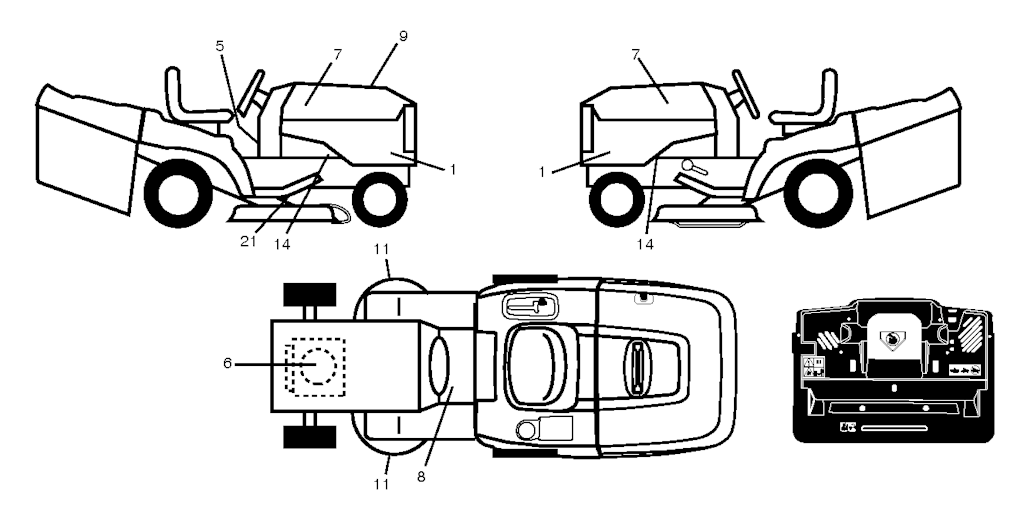 5
7
9
1
21
14
7
1
14
11
6
8
11