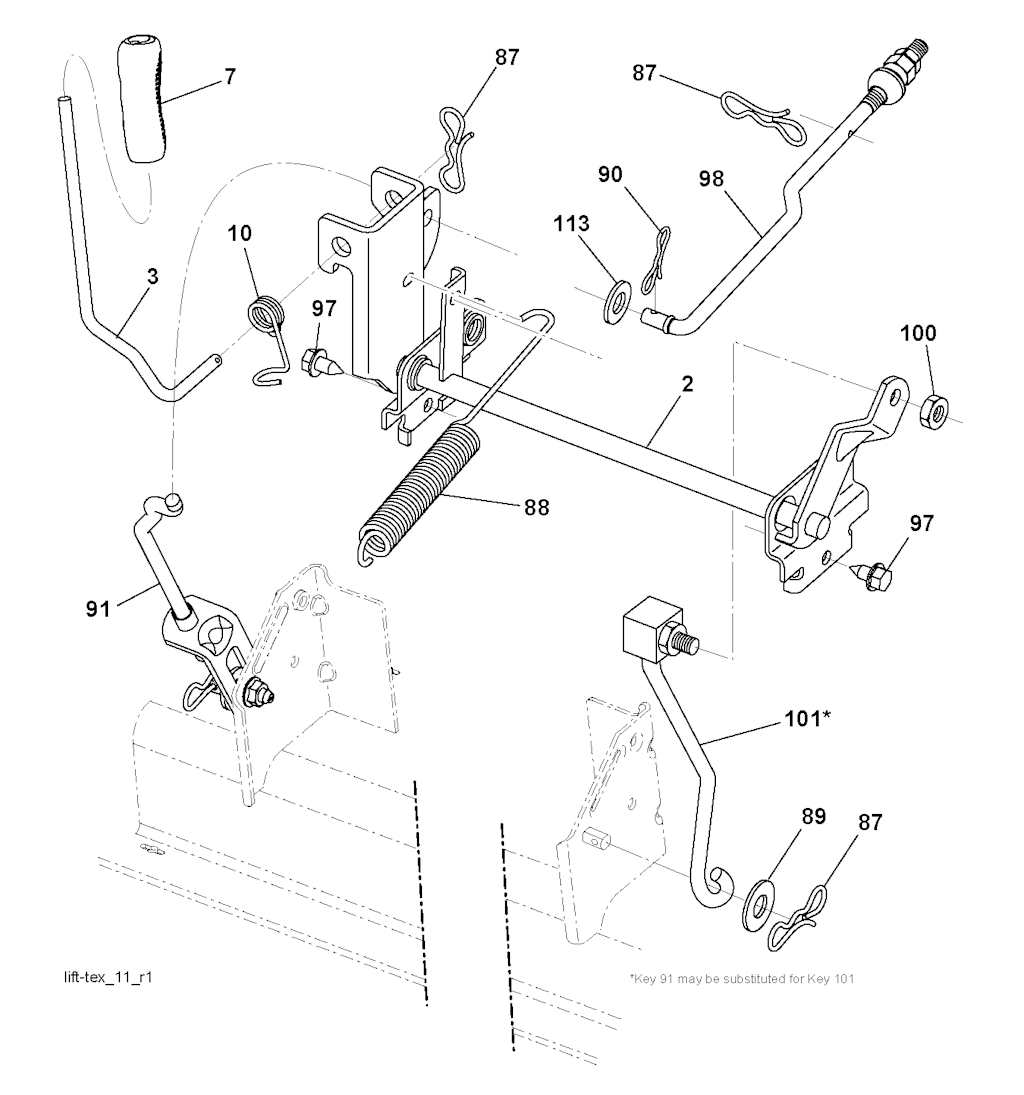 7

87

87

90

98

113

10

3

97

100

2

88

97

91

101*

89

87

lift-tex_11_r1

*Key 91 may be substituted for Key 101