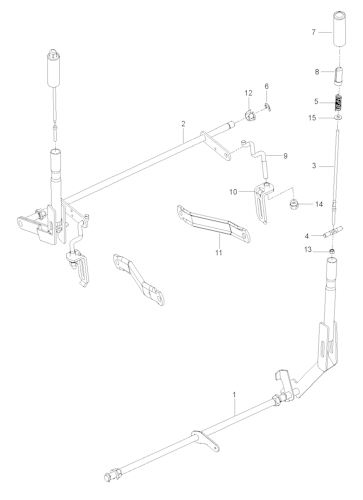 7
8
12
6
5
15
2
9
3
10
14
11
4
13
1