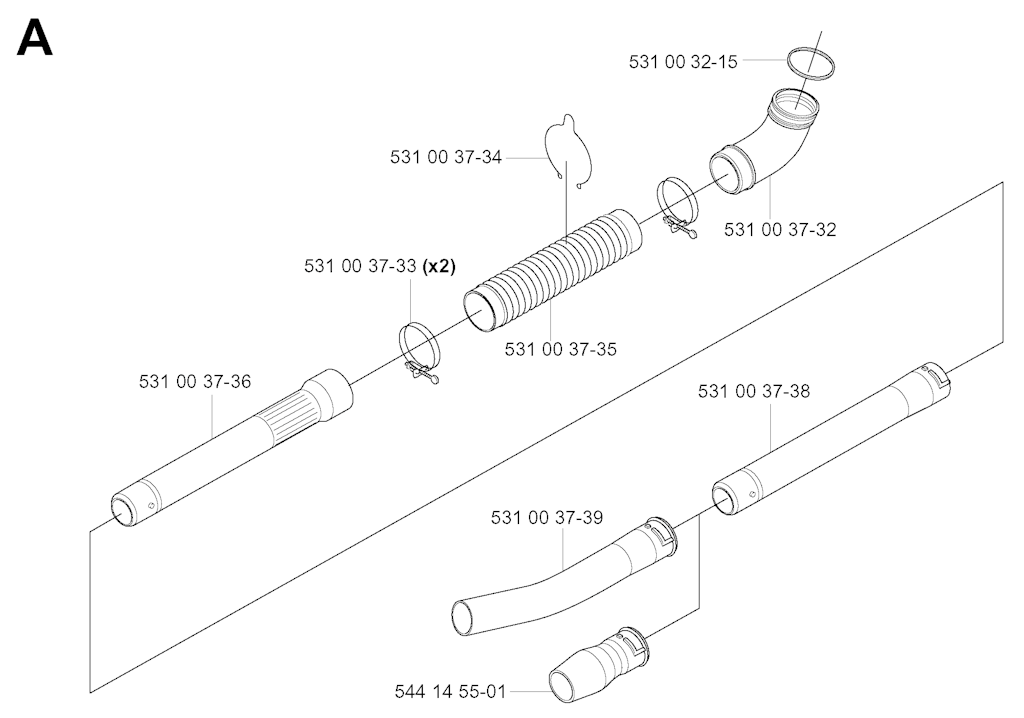 A

531 00 32-15

531 00 37-34

531 00 37-32

531 00 37-33 (x2)

531 00 37-35

531 00 37-36

531 00 37-38

531 00 37-39

544 14 55-01