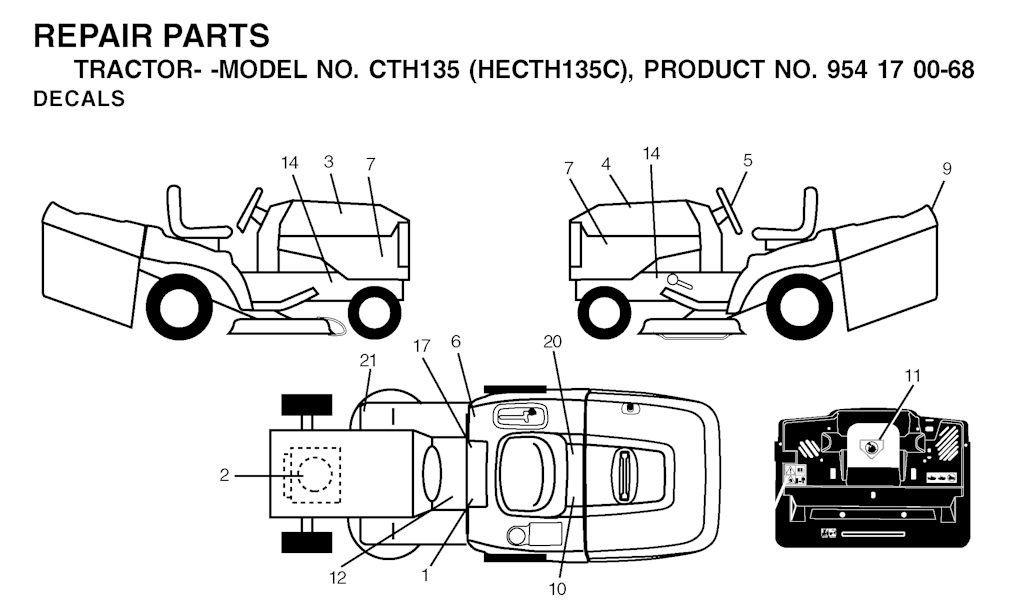 REPAIR PARTS
TRACTOR- -MODEL NO. CTH135 (HECTH135C), PRODUCT NO. 954 17 00-68
DECALS

14 3 7
7 4 14 5 9
21 17 6 20
11
2
12 1 10