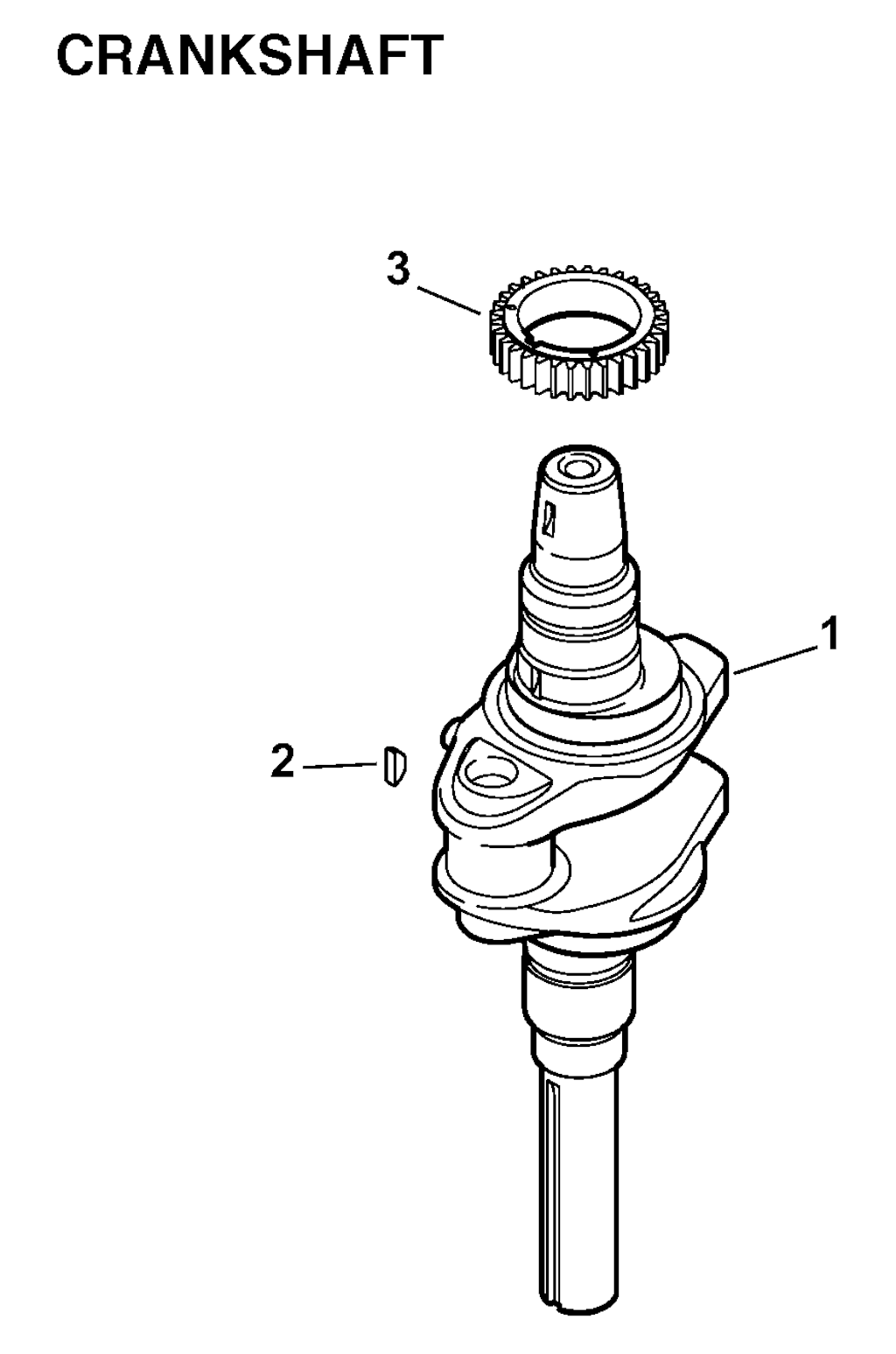 CRANKSHAFT

3

1

2